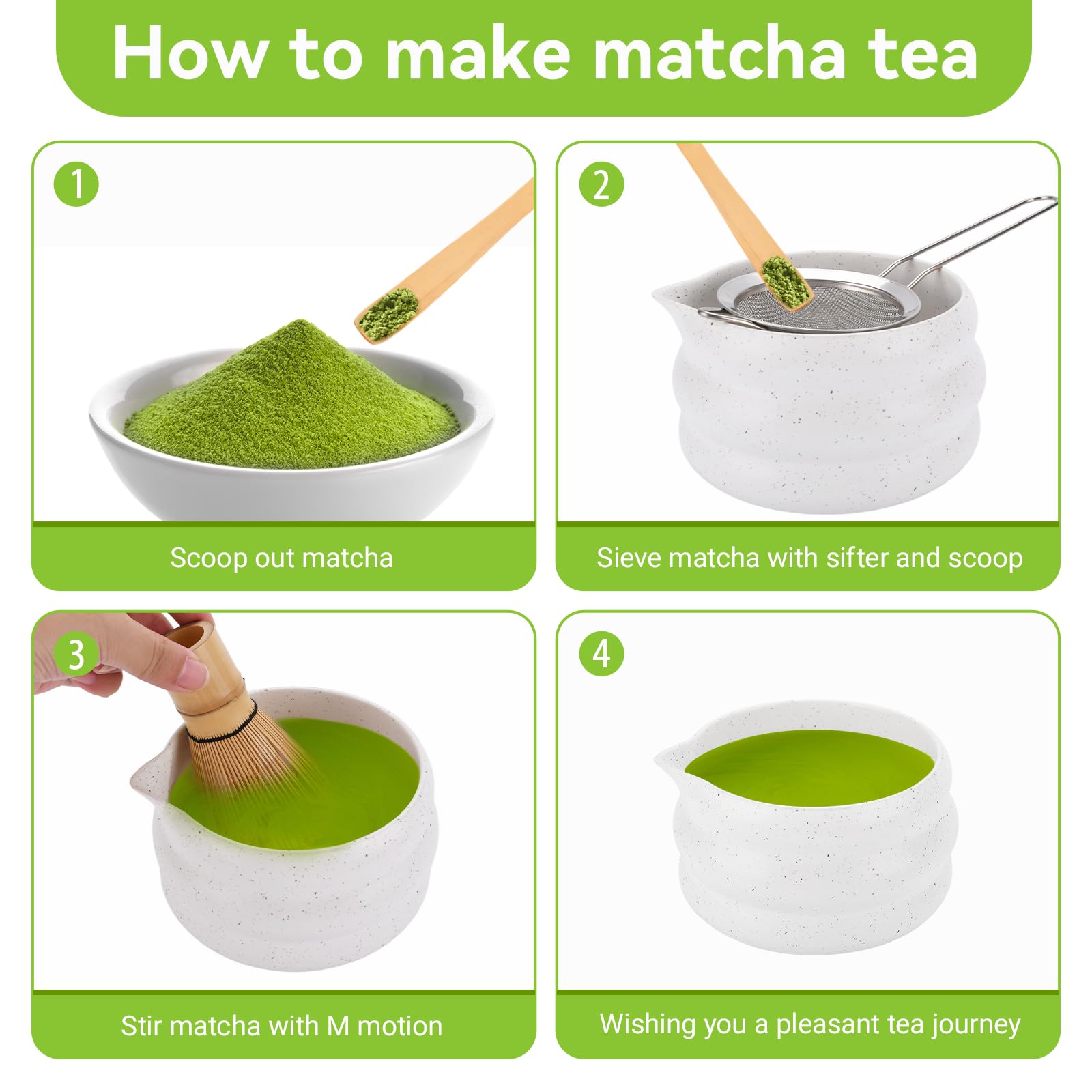 How to make matcha tea

1

Scoop out matcha

2

Sieve matcha with sifter and scoop

3

Stir matcha with M motion

4

Wishing you a pleasant tea journey