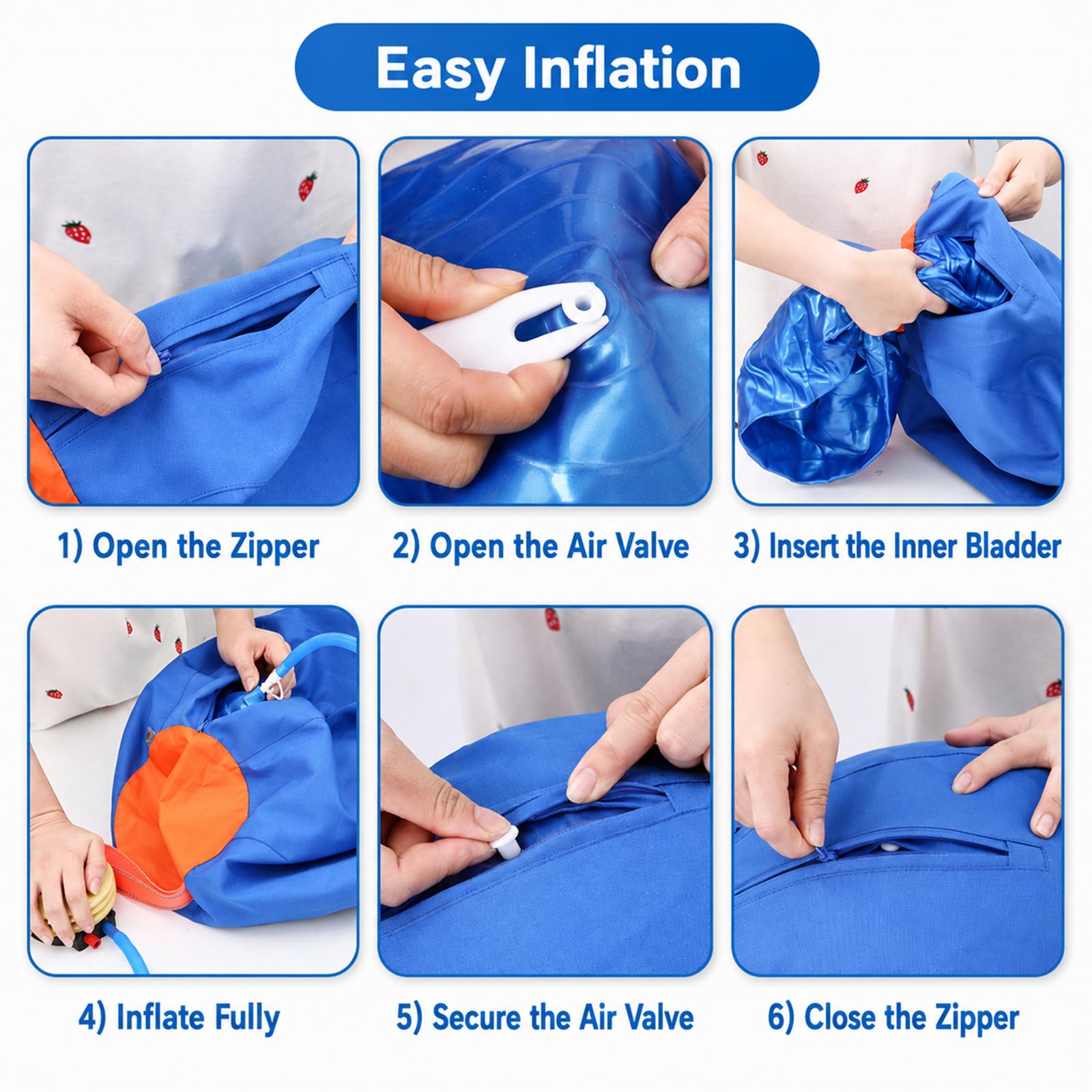 Easy Inflation

1) Open the Zipper

2) Open the Air Valve

3) Insert the Inner Bladder

4) Inflate Fully

5) Secure the Air Valve

6) Close the Zipper