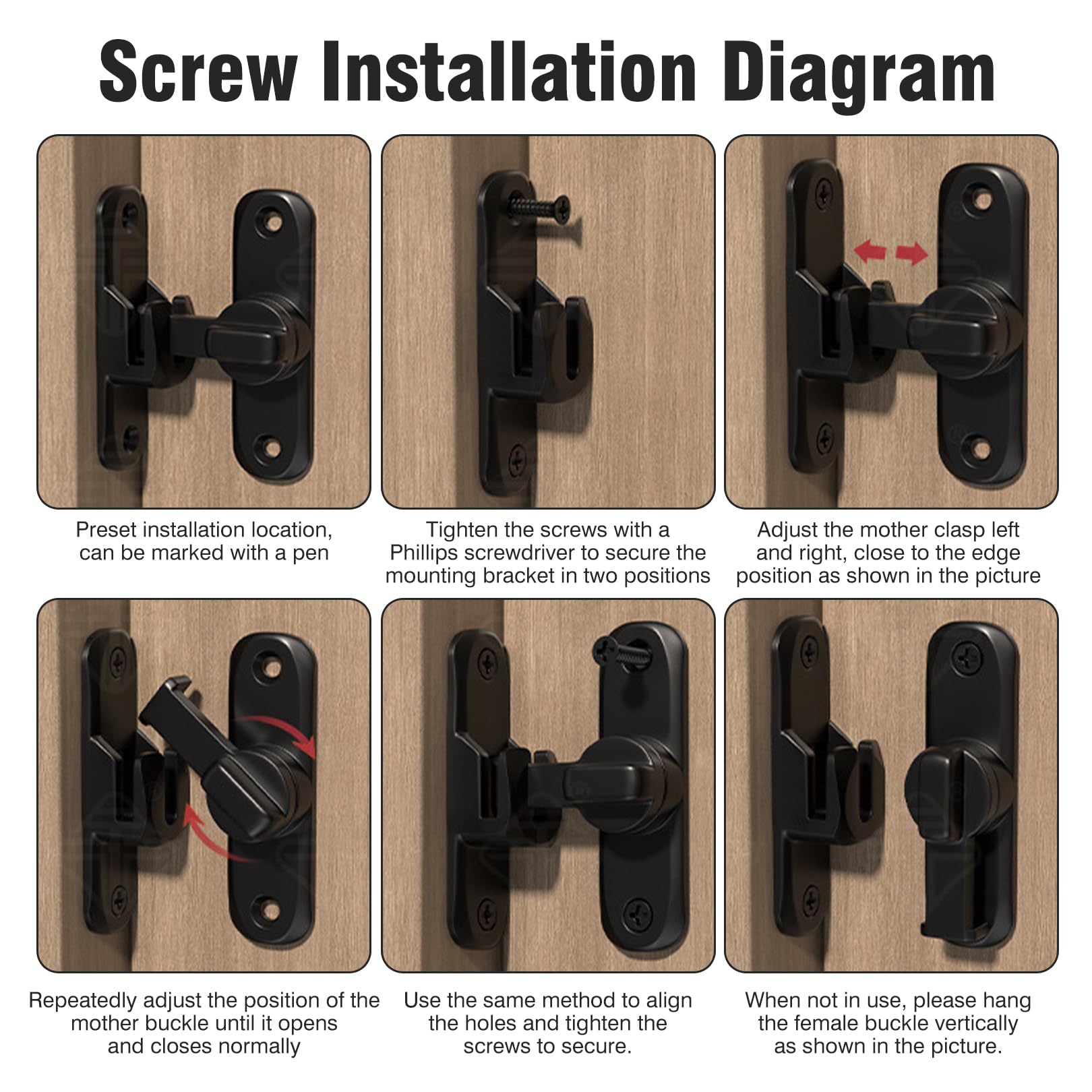 Screw Installation Diagram

Preset installation location, can be marked with a pen

Tighten the screws with a Phillips screwdriver to secure the mounting bracket in two positions

Adjust the mother clasp left and right, close to the edge position as shown in the picture

Repeatedly adjust the position of the mother buckle until it opens and closes normally

Use the same method to align the holes and tighten the screws to secure.

When not in use, please hang the female buckle vertically as shown in the picture.