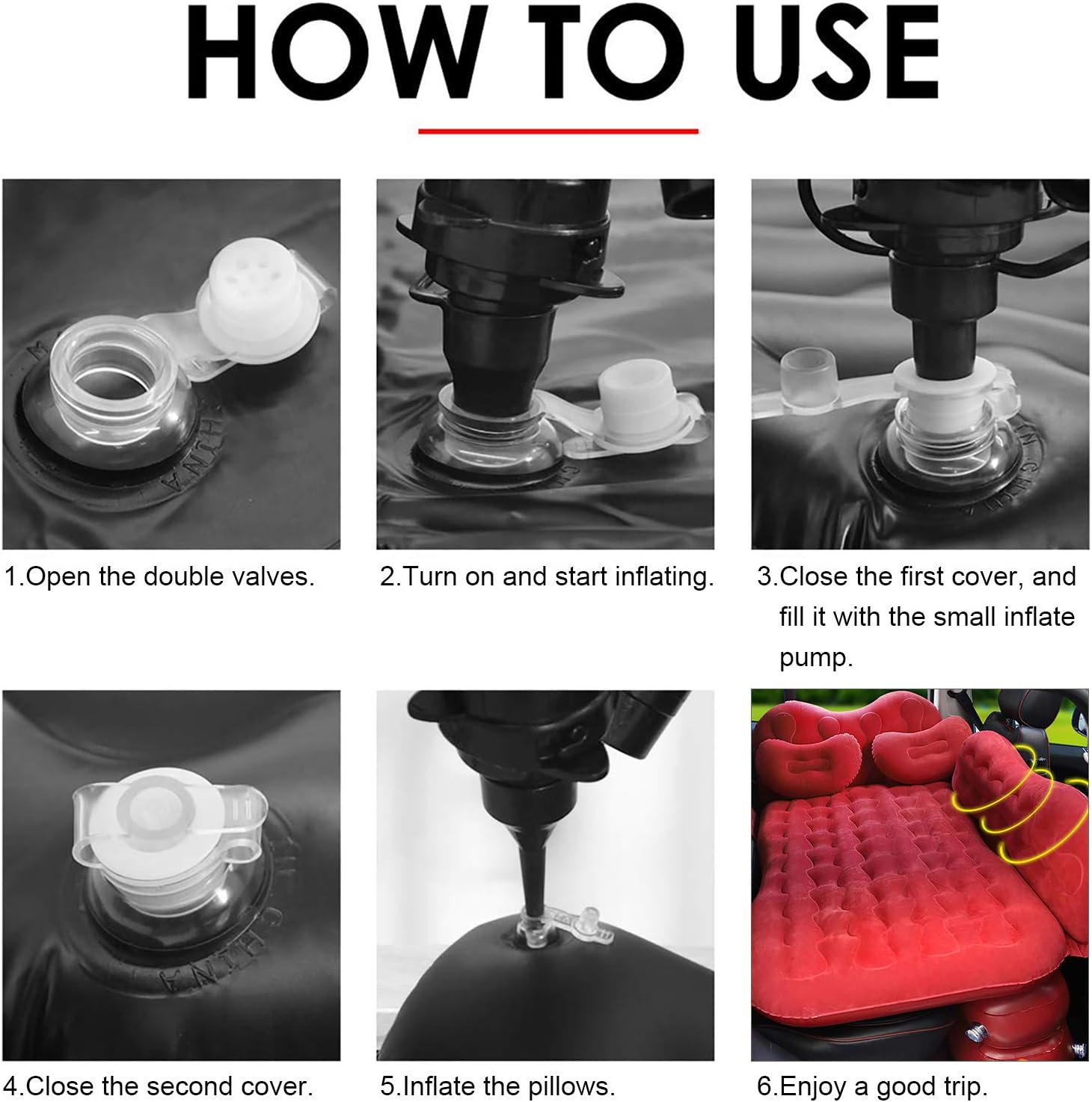 HOW TO USE

1.Open the double valves.

2.Turn on and start inflating.

3.Close the first cover, and fill it with the small inflate pump.

4.Close the second cover.

5.Inflate the pillows.

6.Enjoy a good trip.