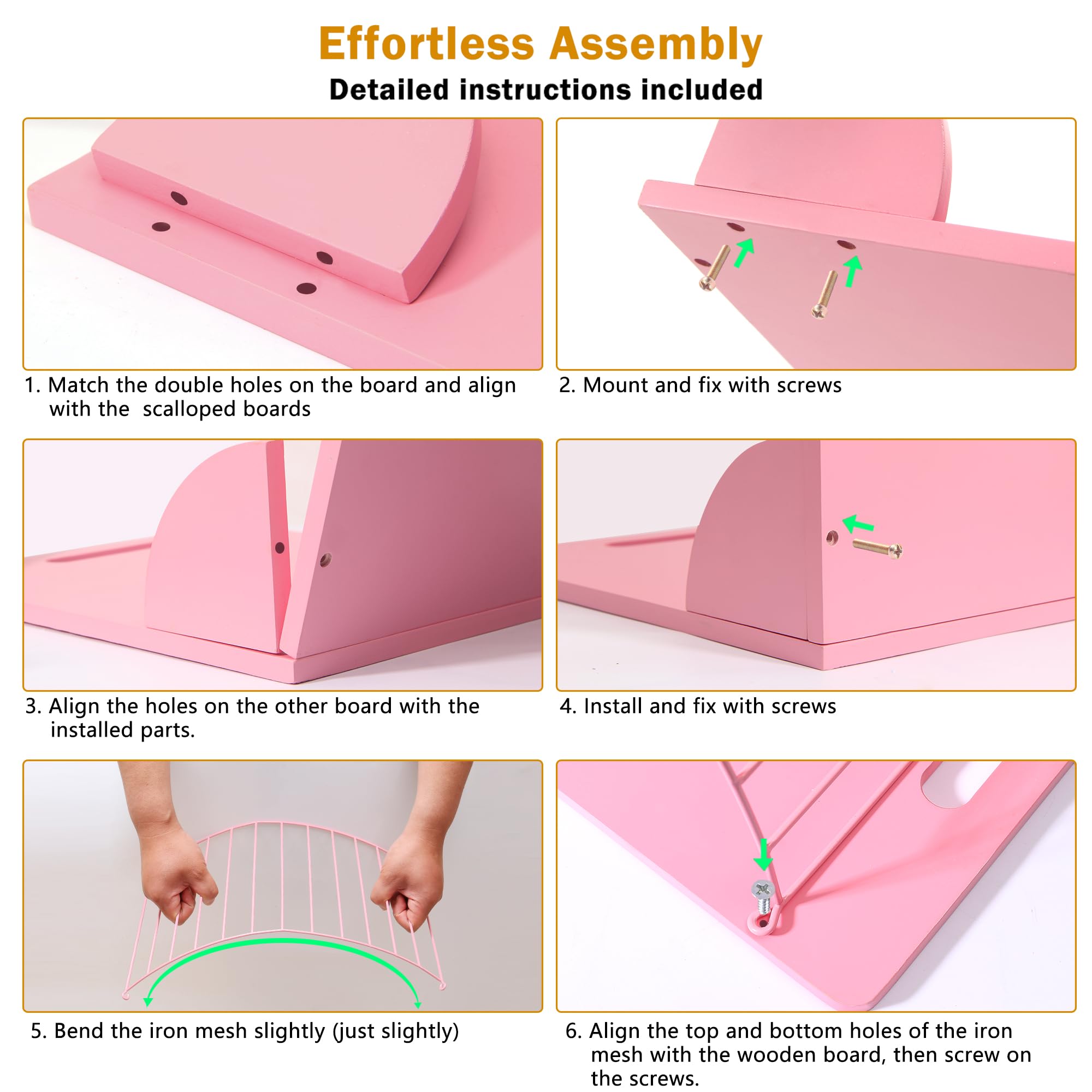 Effortless Assembly

Detailed instructions included

1. Match the double holes on the board and align with the scalloped boards

2. Mount and fix with screws

3. Align the holes on the other board with the installed parts.

4. Install and fix with screws

5. Bend the iron mesh slightly (just slightly)

6. Align the top and bottom holes of the iron mesh with the wooden board, then screw on the screws.