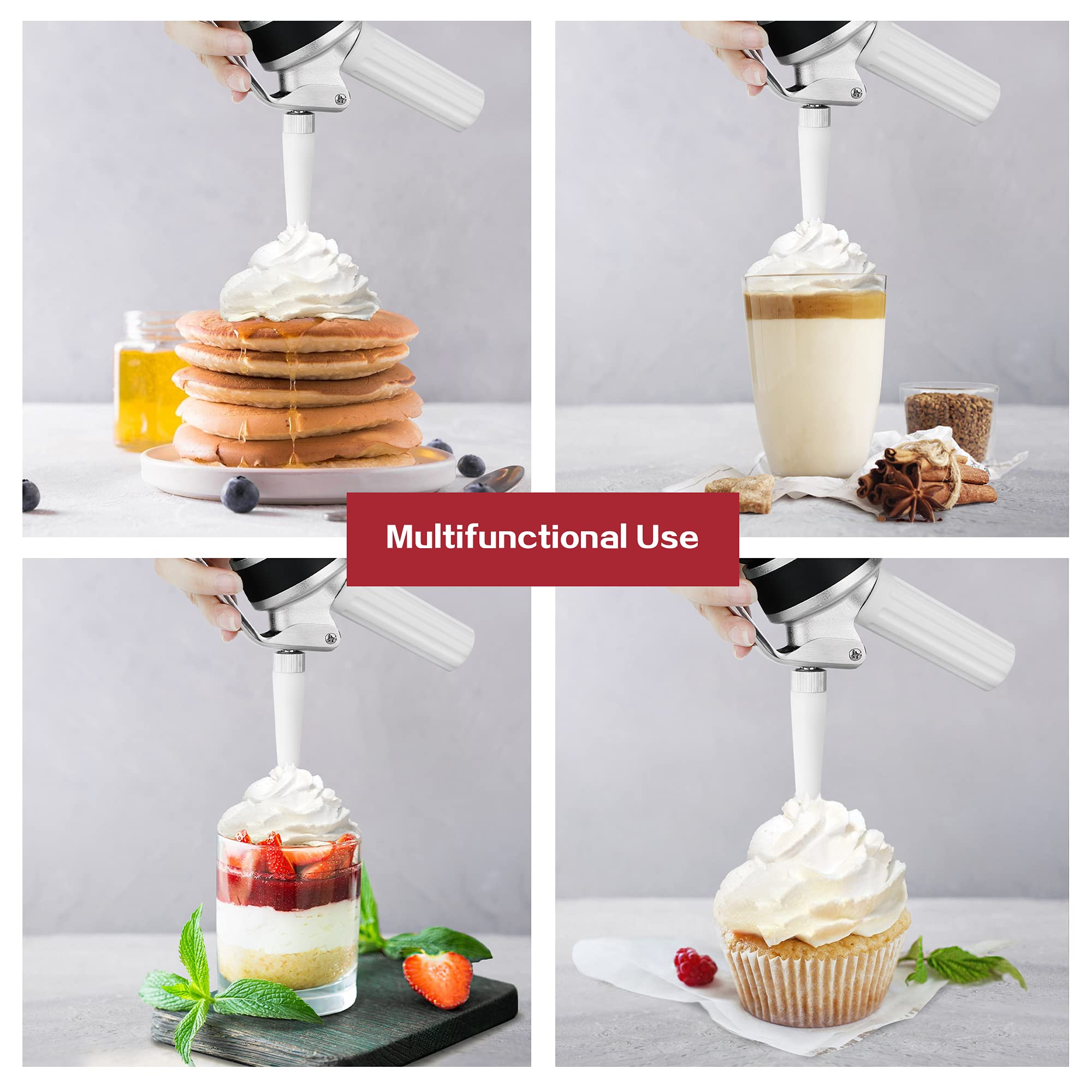 Multifunctional Use