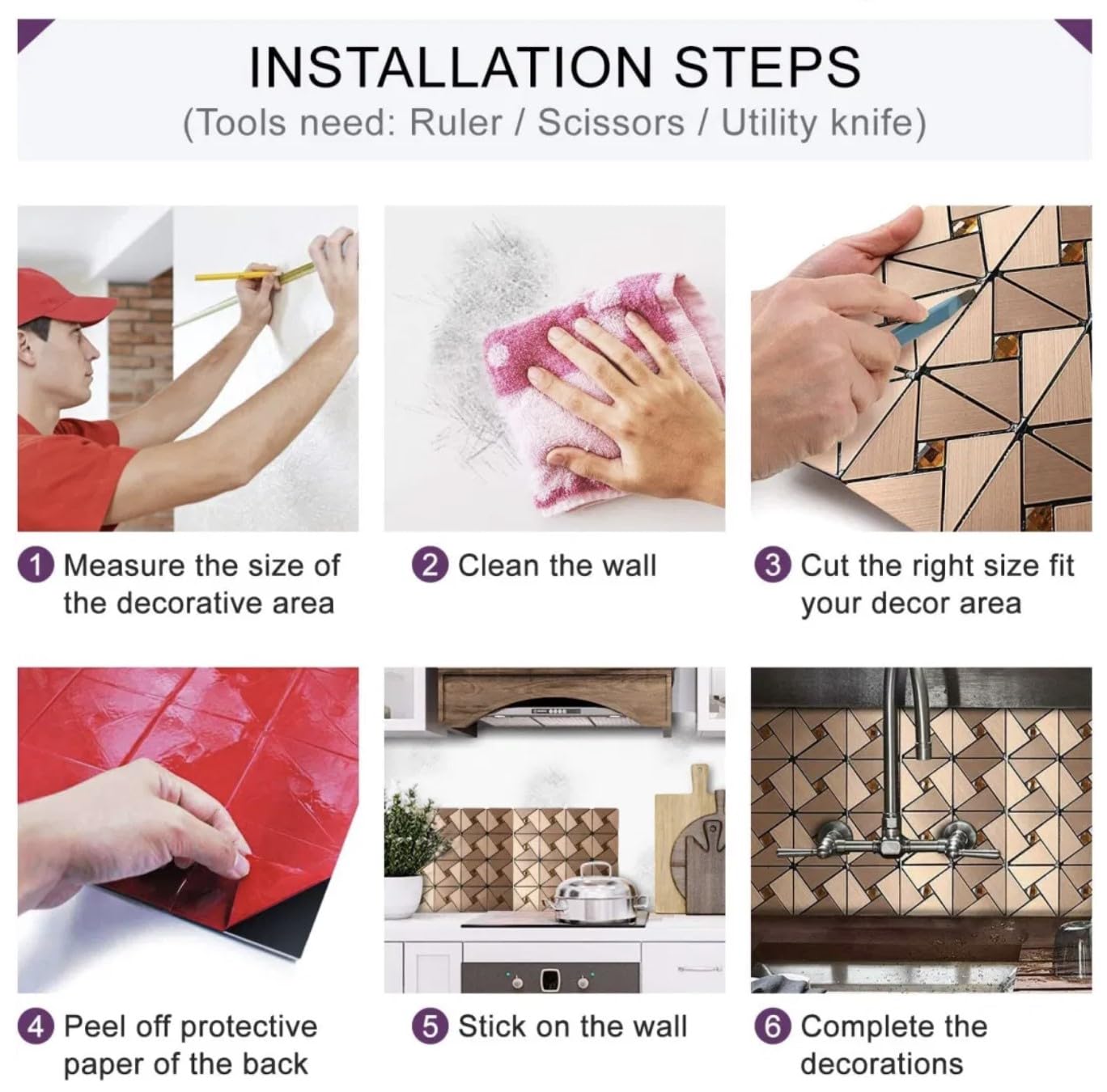 INSTALLATION STEPS

(Tools need: Ruler / Scissors / Utility knife)

1 Measure the size of the decorative area

2 Clean the wall

3 Cut the right size fit your decor area

4 Peel off protective paper of the back

5 Stick on the wall

6 Complete the decorations