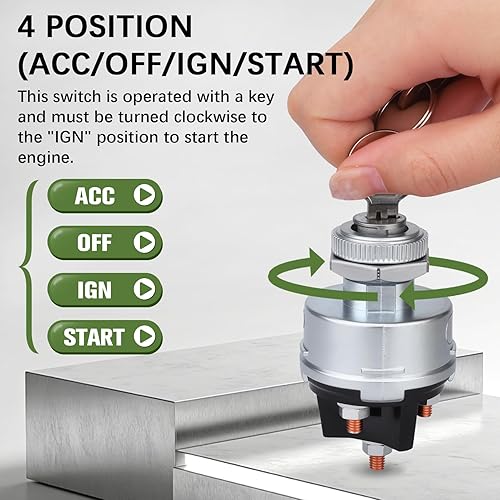 4 POSITION
(ACC/OFF/IGN/START)

This switch is operated with a key and must be turned clockwise to the "IGN" position to start the engine.

ACC

OFF

IGN

START