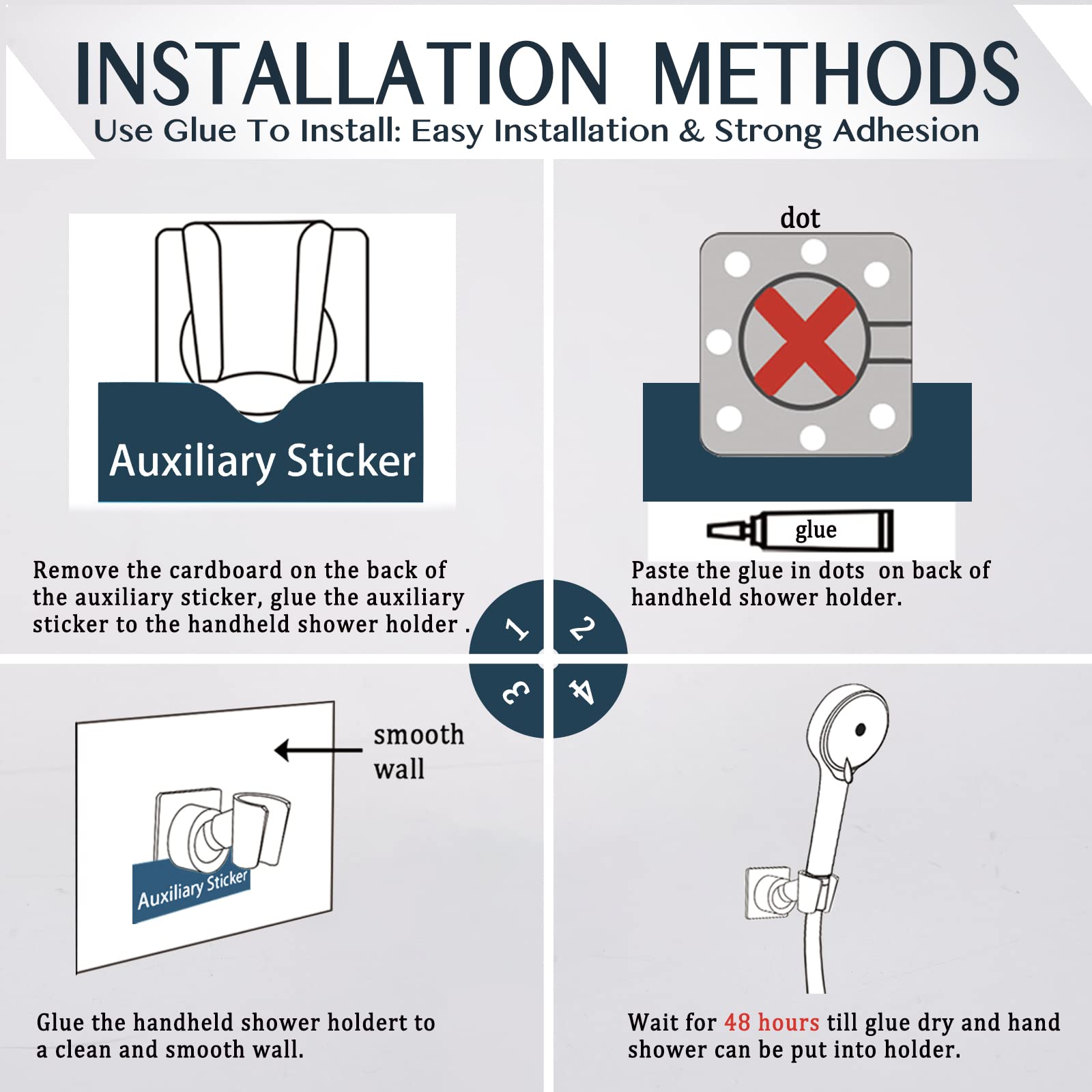 INSTALLATION METHODS
Use Glue To Install: Easy Installation & Strong Adhesion

Auxiliary Sticker

Remove the cardboard on the back of the auxiliary sticker, glue the auxiliary sticker to the handheld shower holder .

dot

glue

Paste the glue in dots on back of handheld shower holder.

1 2 3 4

smooth wall

Auxiliary Sticker

Glue the handheld shower holdert to a clean and smooth wall.

Wait for 48 hours till glue dry and hand shower can be put into holder.