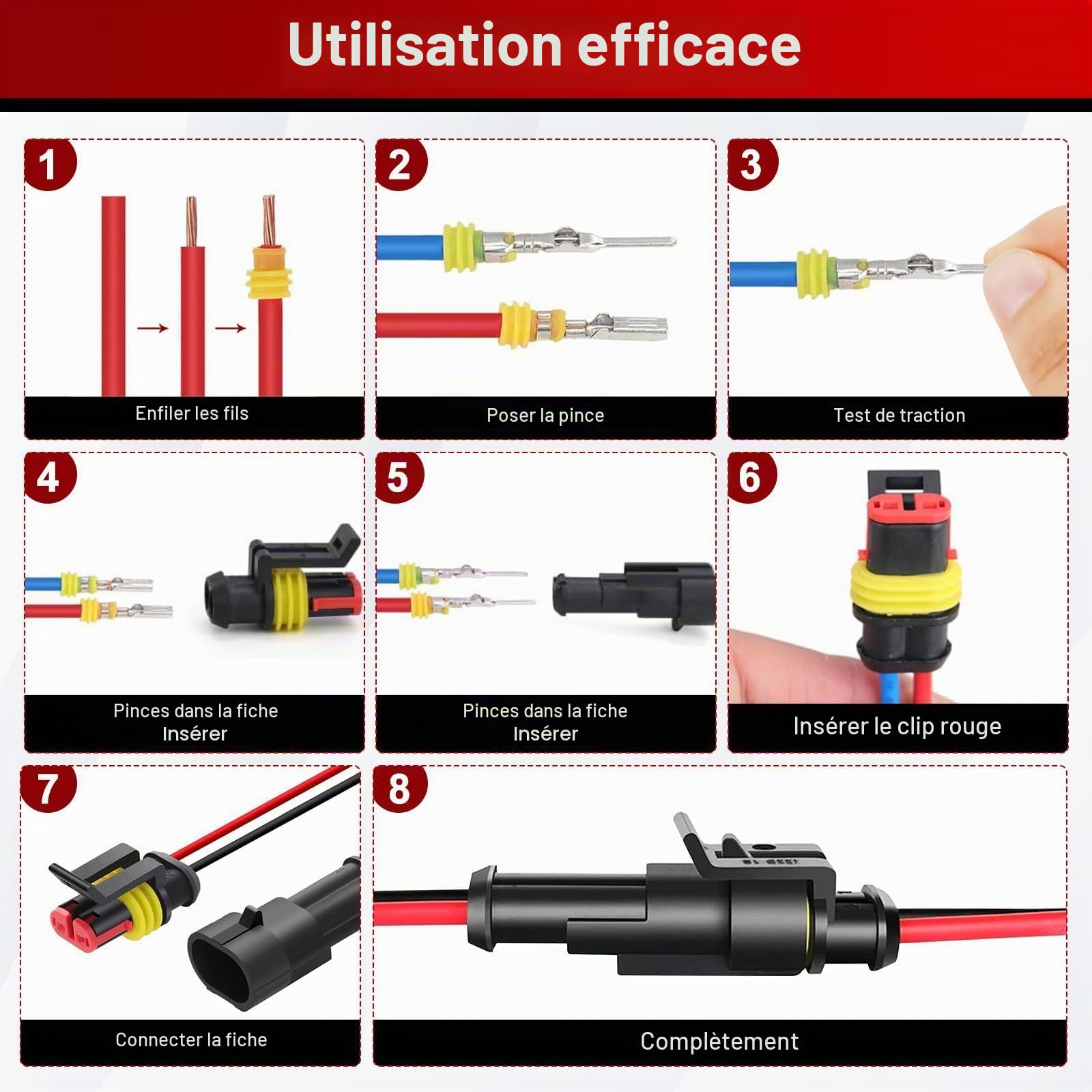 Utilisation efficace

1
Enfiler les fils

2
Poser la pince

3
Test de traction

4
Pinces dans la fiche
Insérer

5
Pinces dans la fiche
Insérer

6
Insérer le clip rouge

7
Connecter la fiche

8
Complètement