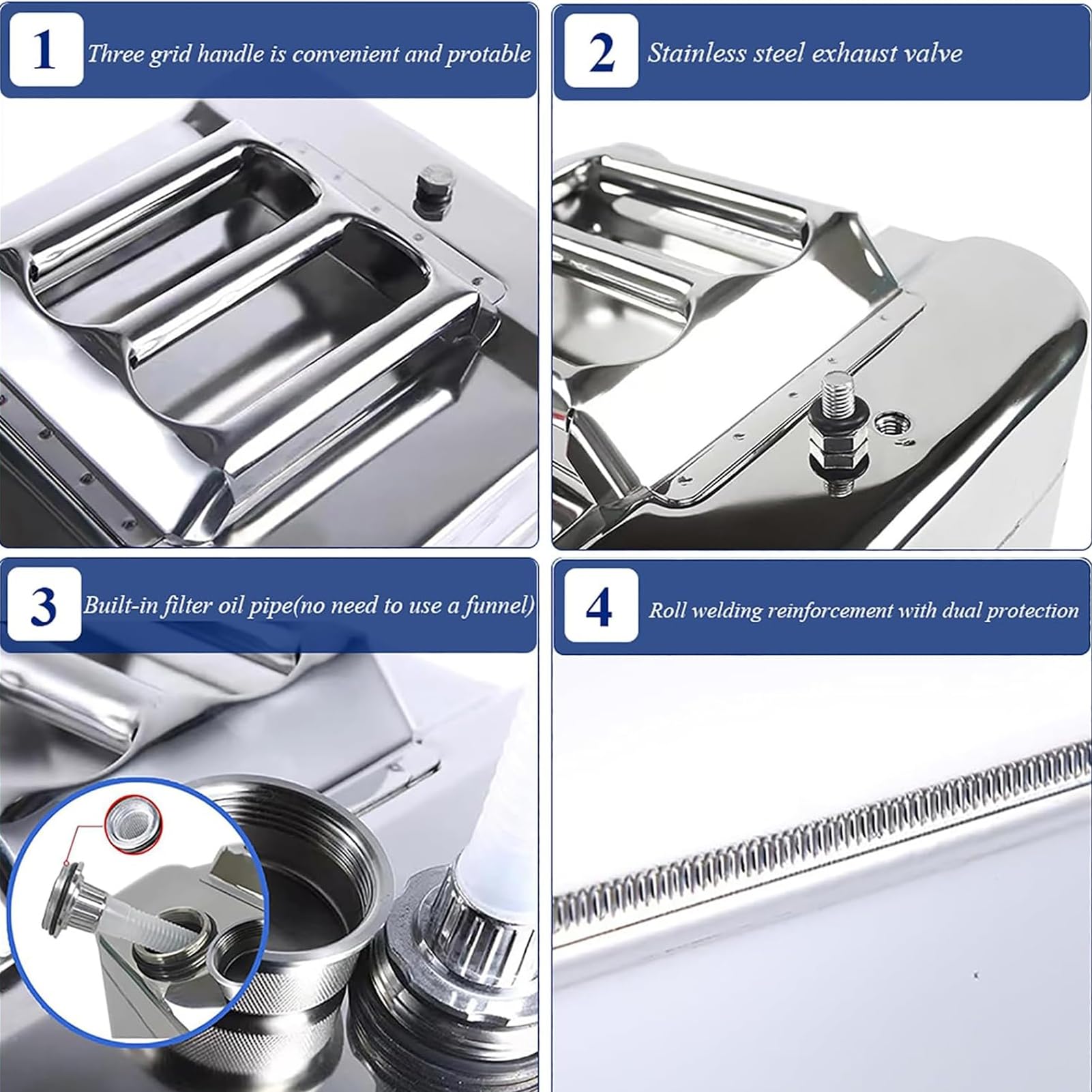 1 Three grid handle is convenient and protable

2 Stainless steel exhaust valve

3 Built-in filter oil pipe(no need to use a funnel)

4 Roll welding reinforcement with dual protection