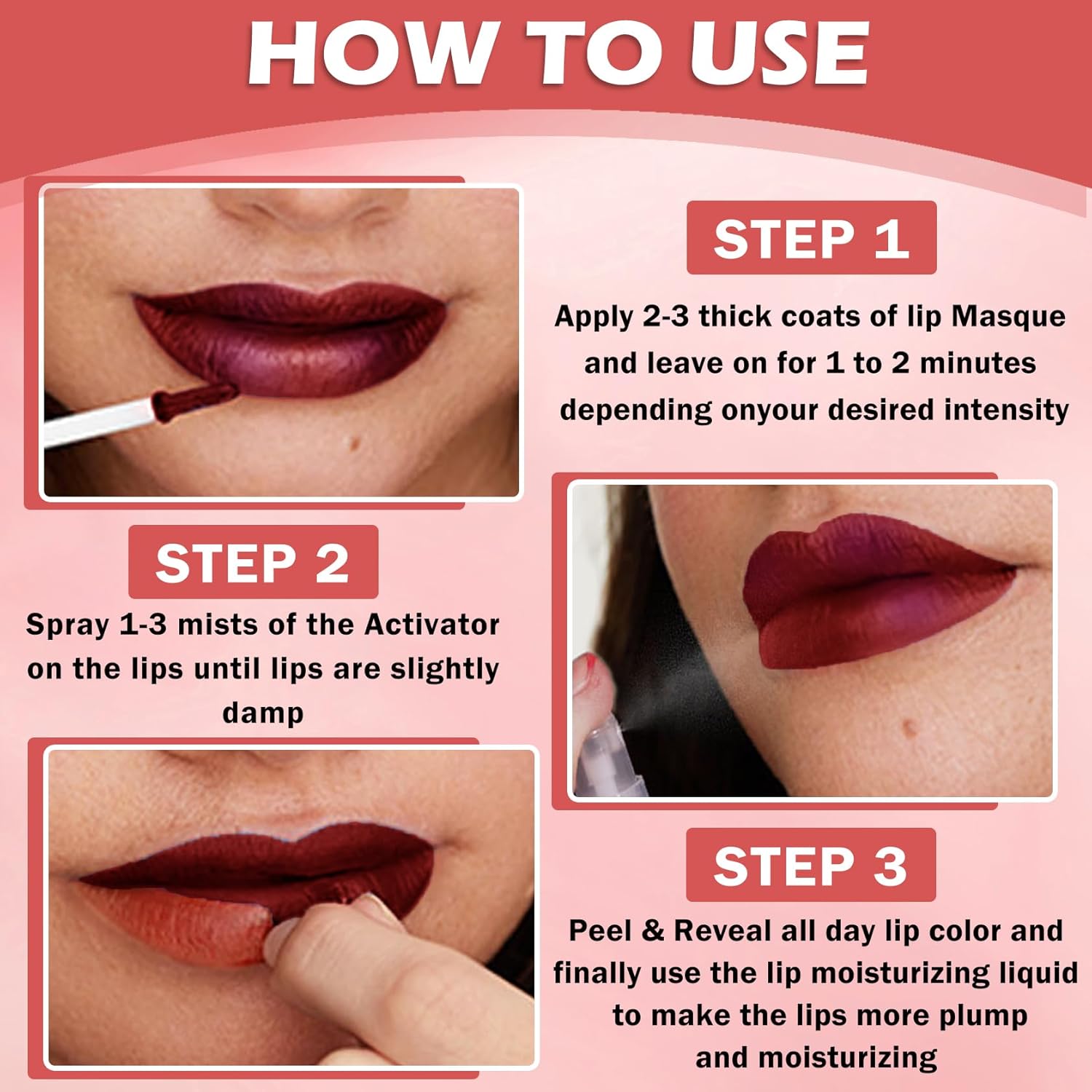 HOW TO USE

STEP 1

Apply 2-3 thick coats of lip Masque and leave on for 1 to 2 minutes depending onyour desired intensity

STEP 2

Spray 1-3 mists of the Activator on the lips until lips are slightly damp

STEP 3

Peel & Reveal all day lip color and finally use the lip moisturizing liquid to make the lips more plump and moisturizing