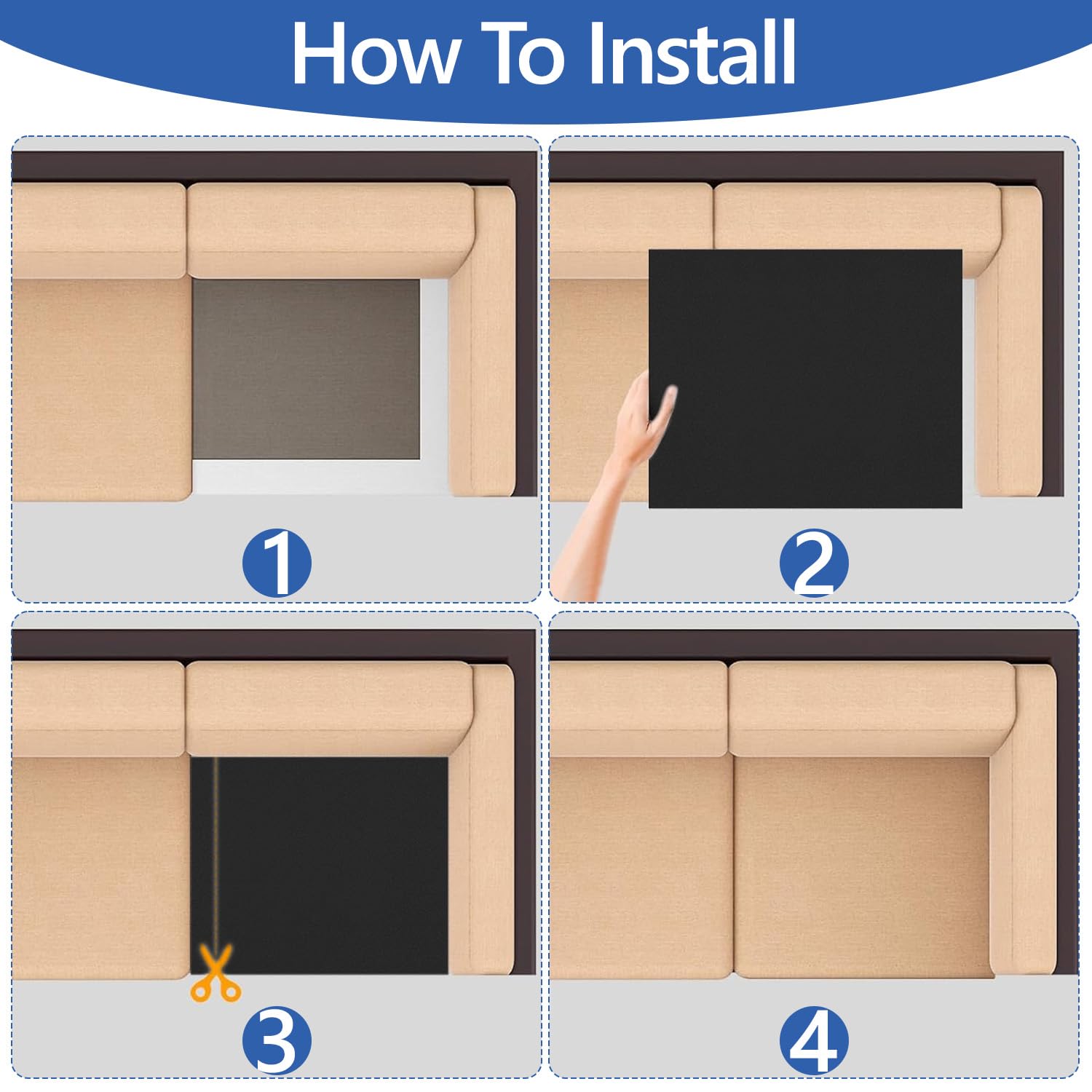 How To Install

1

2

3

4