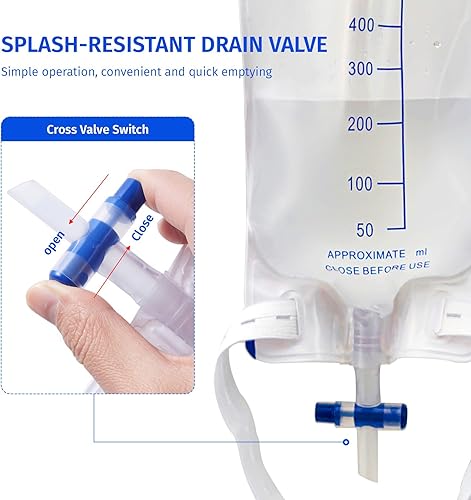 SPLASH-RESISTANT DRAIN VALVE

Simple operation, convenient and quick emptying

Cross Valve Switch

open

Close

400

300

200

100

50

APPROXIMATE ml

CLOSE BEFORE USE