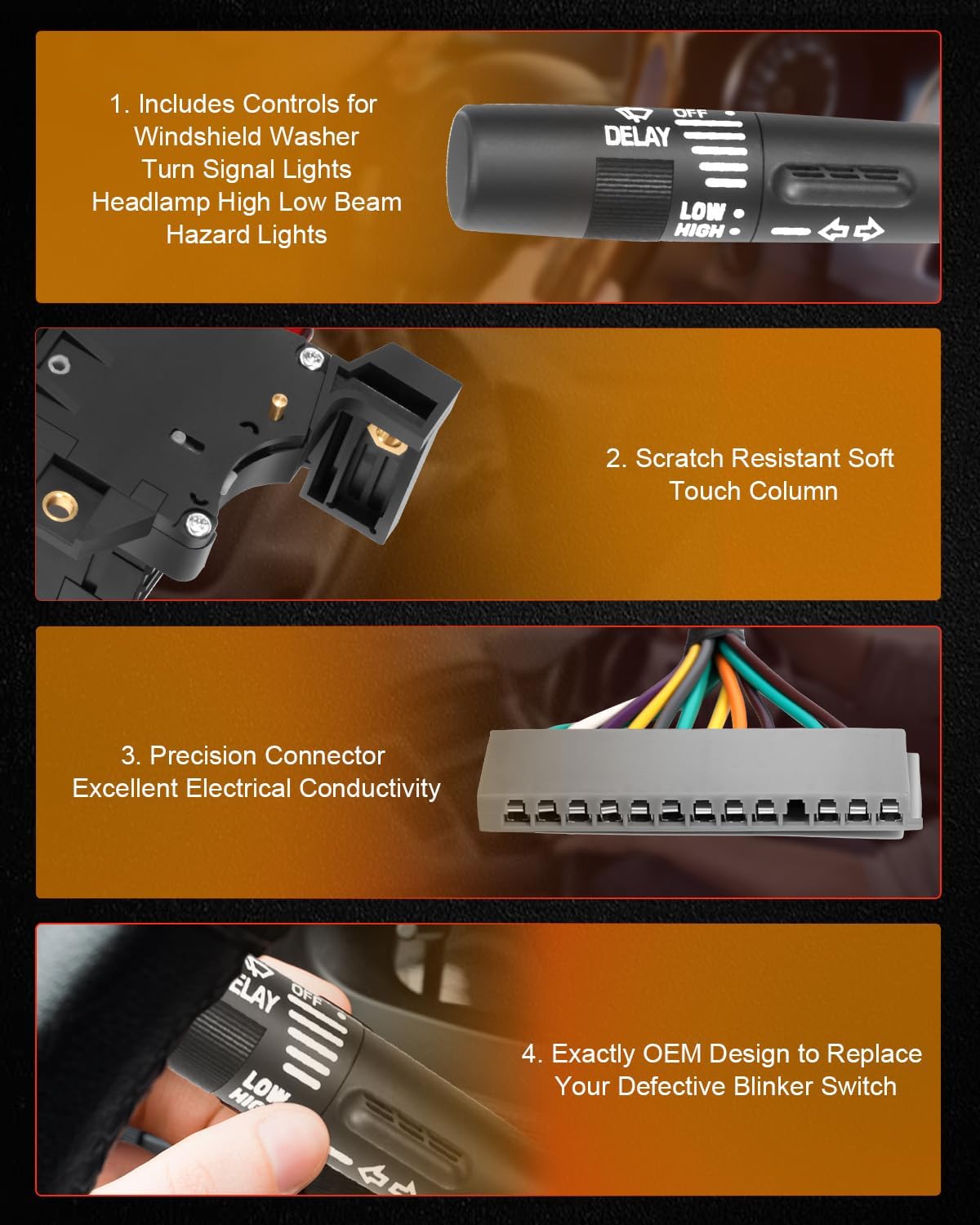 1. Includes Controls for
Windshield Washer
Turn Signal Lights
Headlamp High Low Beam
Hazard Lights

OFF
DELAY
LOW
HIGH

2. Scratch Resistant Soft
Touch Column

3. Precision Connector
Excellent Electrical Conductivity

ELAY
OFF
LOW
HIGH

4. Exactly OEM Design to Replace
Your Defective Blinker Switch