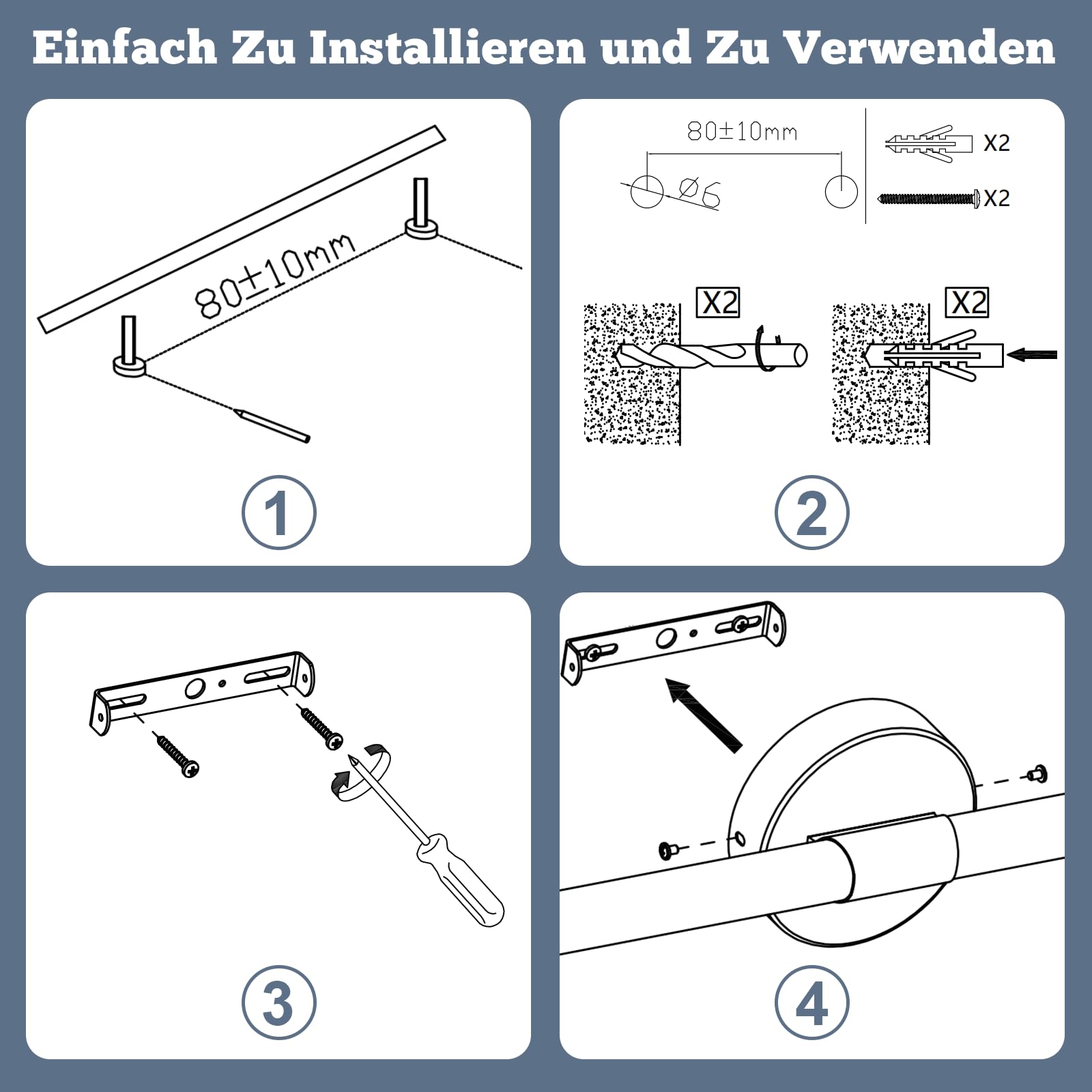 Einfach Zu Installieren und Zu Verwenden

80±10mm

1

80±10mm

Ø6

X2

X2

X2

X2

2

3

4