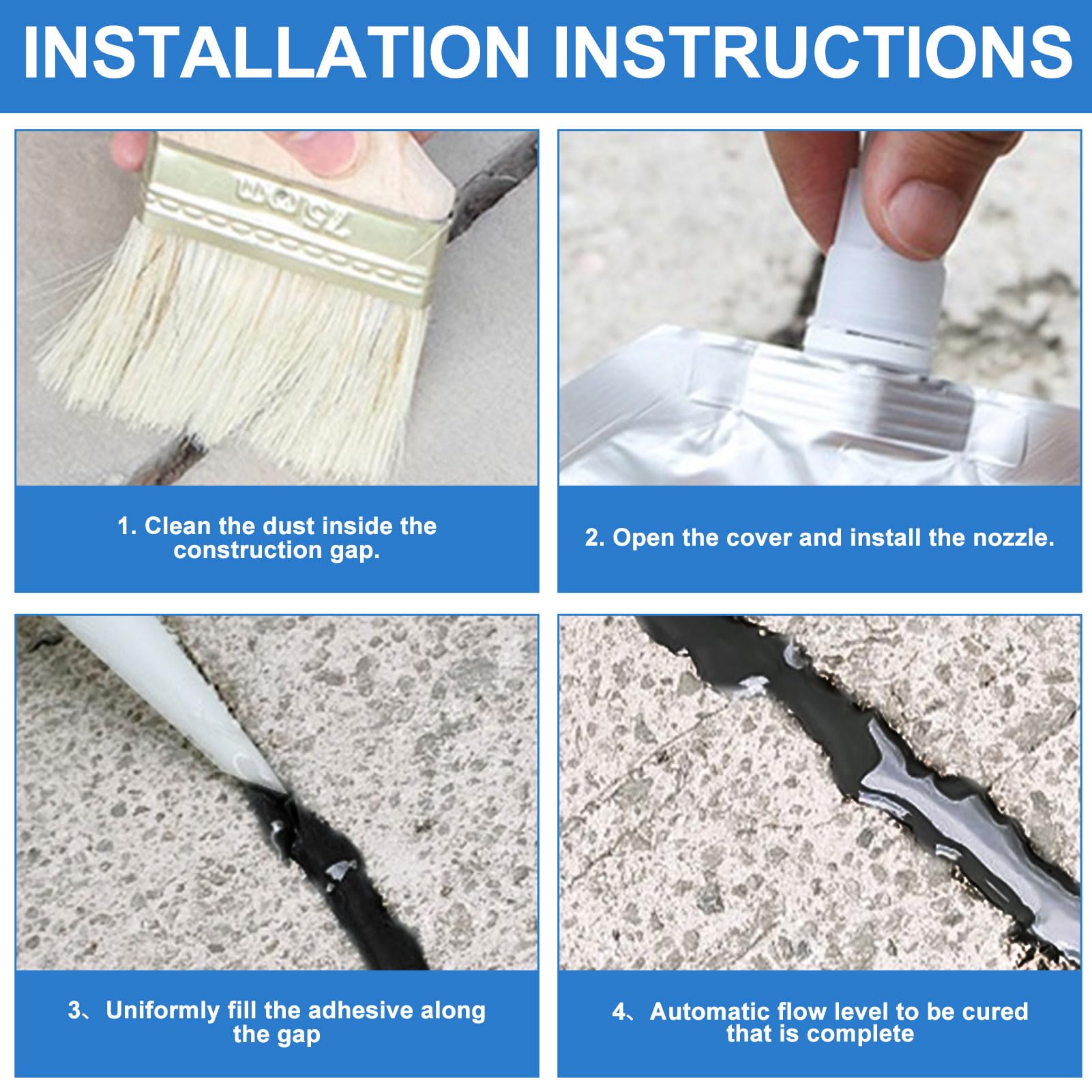 INSTALLATION INSTRUCTIONS

75mm

1. Clean the dust inside the construction gap.

2. Open the cover and install the nozzle.

3、Uniformly fill the adhesive along the gap

4、Automatic flow level to be cured that is complete