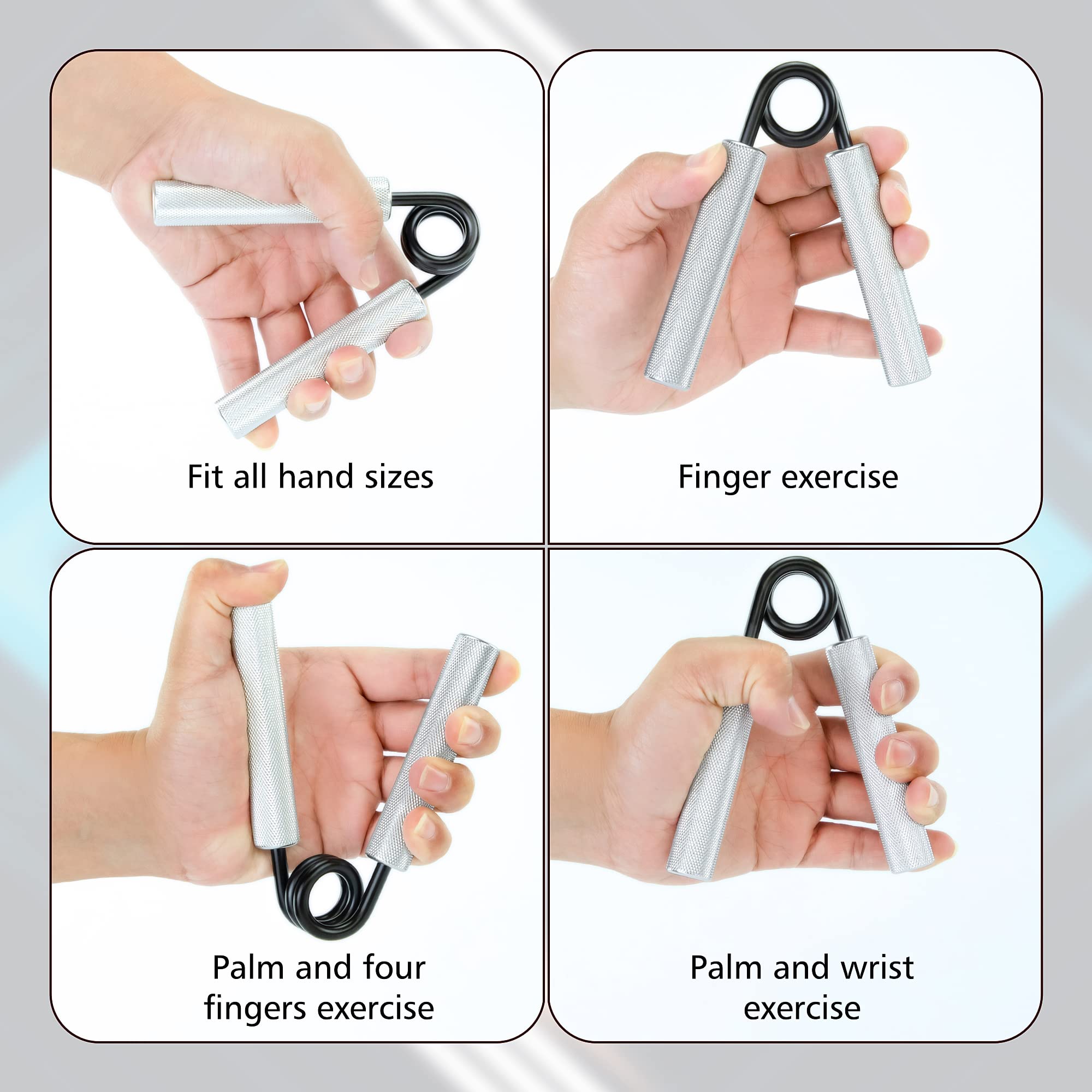 Fit all hand sizes

Finger exercise

Palm and four fingers exercise

Palm and wrist exercise