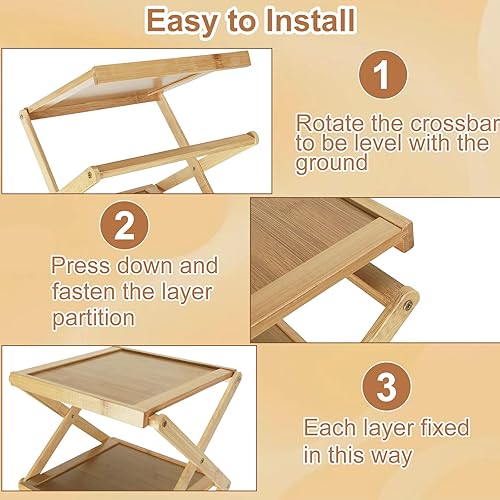 Easy to Install

1

Rotate the crossbar to be level with the ground

2

Press down and fasten the layer partition

3

Each layer fixed in this way