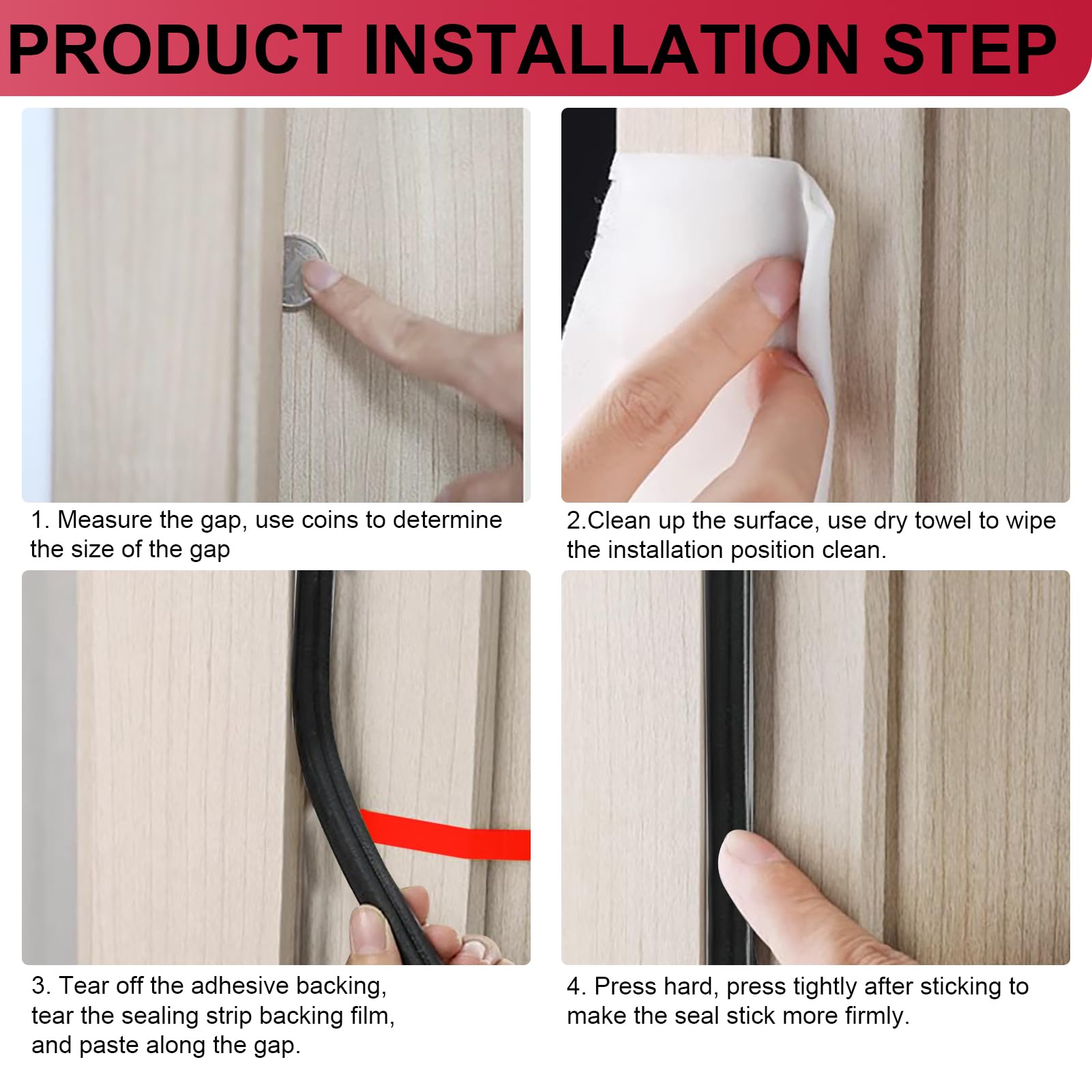 PRODUCT INSTALLATION STEP

1. Measure the gap, use coins to determine the size of the gap

2.Clean up the surface, use dry towel to wipe the installation position clean.

3. Tear off the adhesive backing, tear the sealing strip backing film, and paste along the gap.

4. Press hard, press tightly after sticking to make the seal stick more firmly.