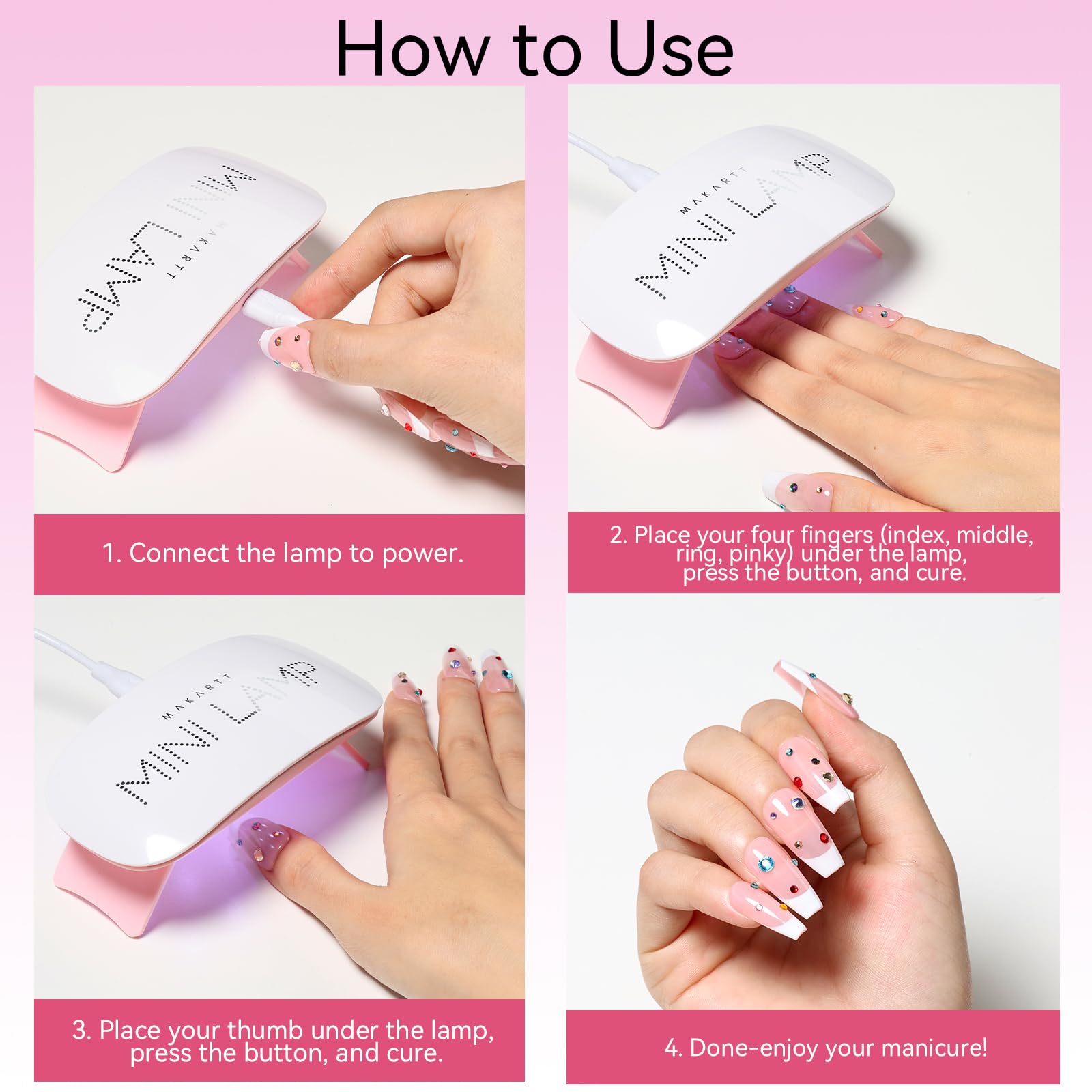 How to Use

MINI LAMP
MAKARTT

1. Connect the lamp to power.

MAKARTT
MINI LAMP

2. Place your four fingers (index, middle, ring, pinky) under the lamp, press the button, and cure.

MAKARTT
MINI LAMP

3. Place your thumb under the lamp, press the button, and cure.

4. Done-enjoy your manicure!