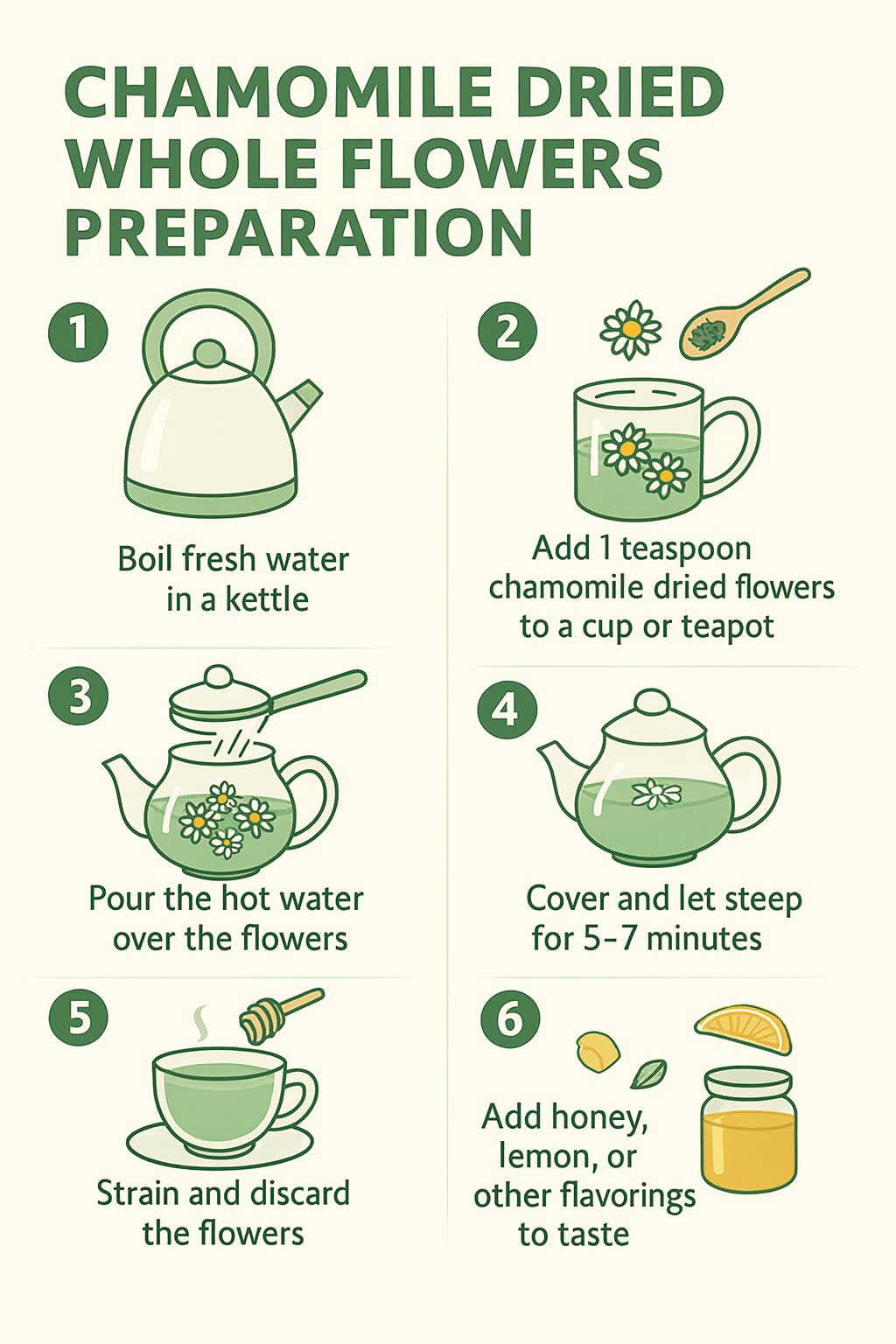 CHAMOMILE DRIED WHOLE FLOWERS PREPARATION

1

Boil fresh water in a kettle

2

Add 1 teaspoon chamomile dried flowers to a cup or teapot

3

Pour the hot water over the flowers

4

Cover and let steep for 5–7 minutes

5

Strain and discard the flowers

6

Add honey, lemon, or other flavorings to taste