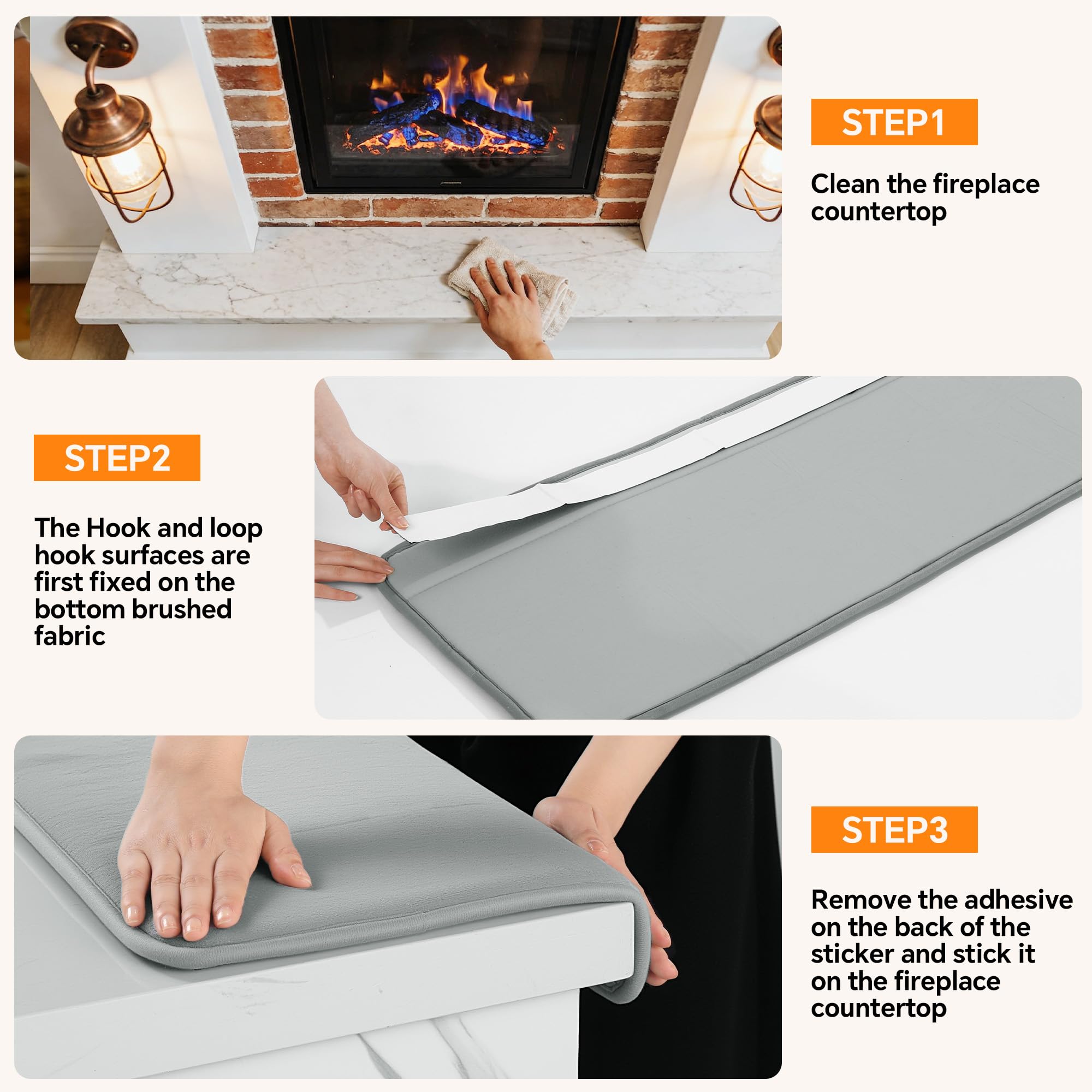 STEP1

Clean the fireplace countertop

STEP2

The Hook and loop hook surfaces are first fixed on the bottom brushed fabric

STEP3

Remove the adhesive on the back of the sticker and stick it on the fireplace countertop