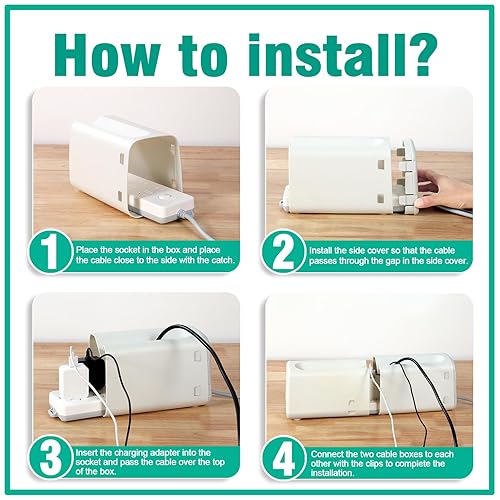 How to install?

1 Place the socket in the box and place the cable close to the side with the catch.

2 Install the side cover so that the cable passes through the gap in the side cover.

3 Insert the charging adapter into the socket and pass the cable over the top of the box.

4 Connect the two cable boxes to each other with the clips to complete the installation.