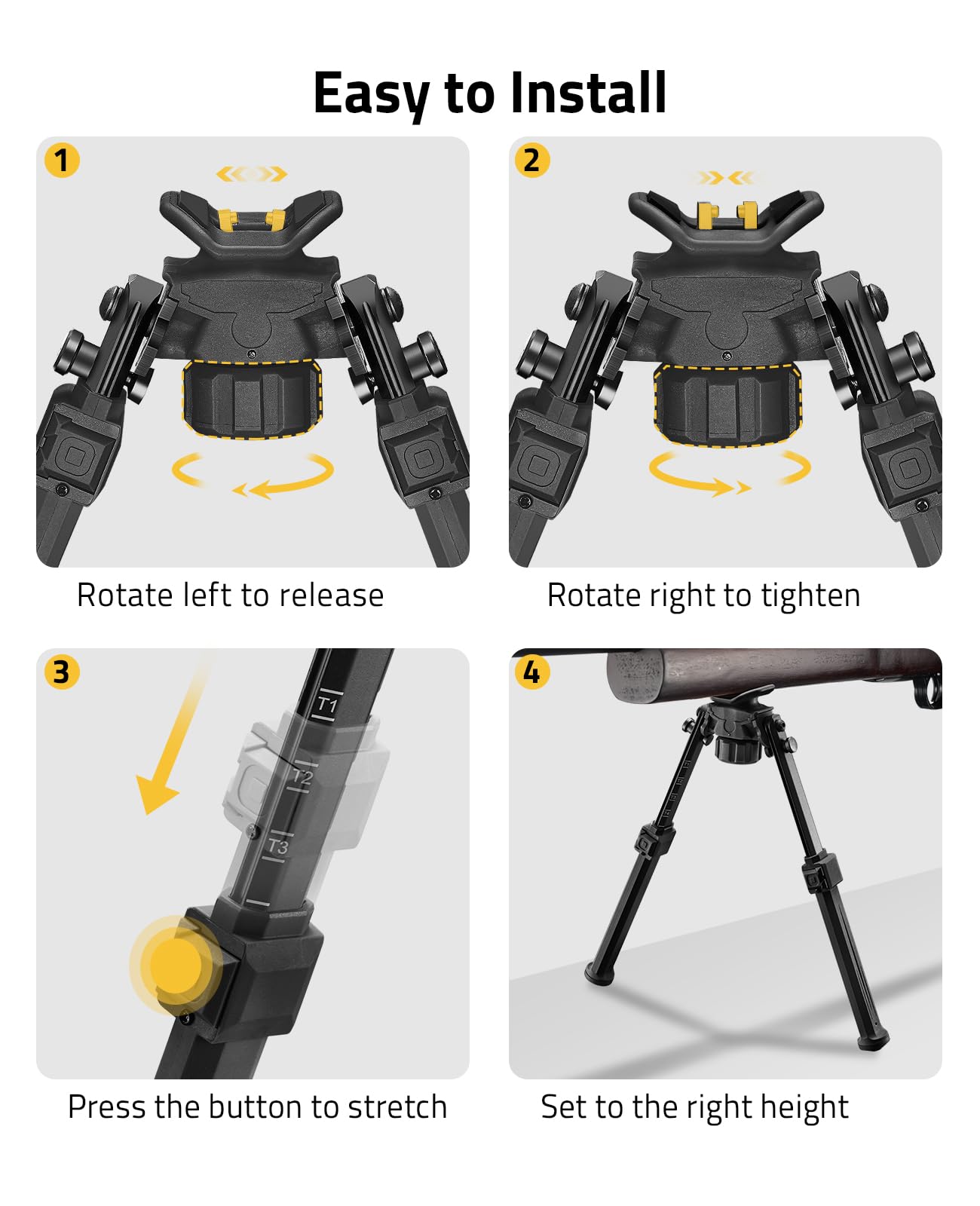 Easy to Install

1

Rotate left to release

2

Rotate right to tighten

3

T1

T2

T3

Press the button to stretch

4

Set to the right height