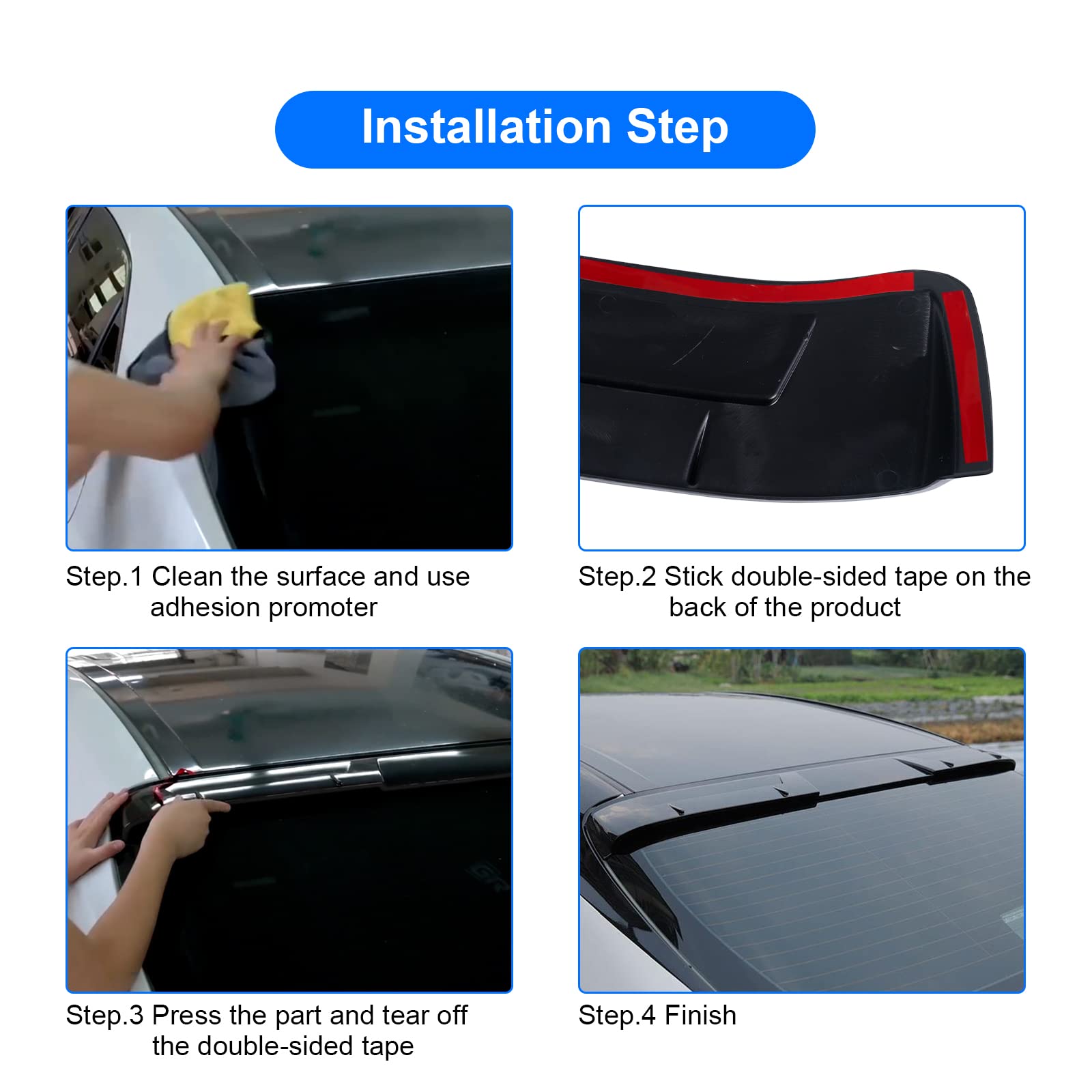 Installation Step

Step.1 Clean the surface and use adhesion promoter

Step.2 Stick double-sided tape on the back of the product

Step.3 Press the part and tear off the double-sided tape

Step.4 Finish