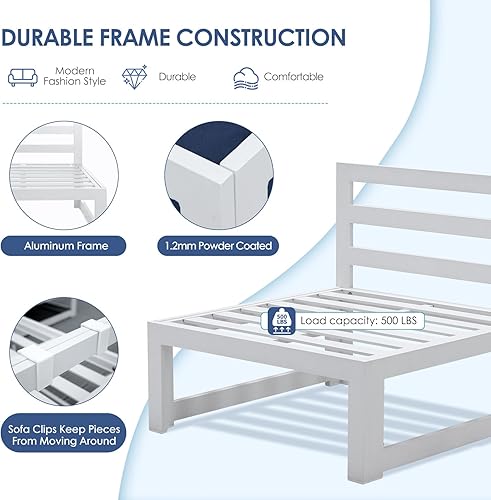 DURABLE FRAME CONSTRUCTION

Modern Fashion Style

Durable

Comfortable

Aluminum Frame

1.2mm Powder Coated

500 LBS

Load capacity: 500 LBS

Sofa Clips Keep Pieces From Moving Around