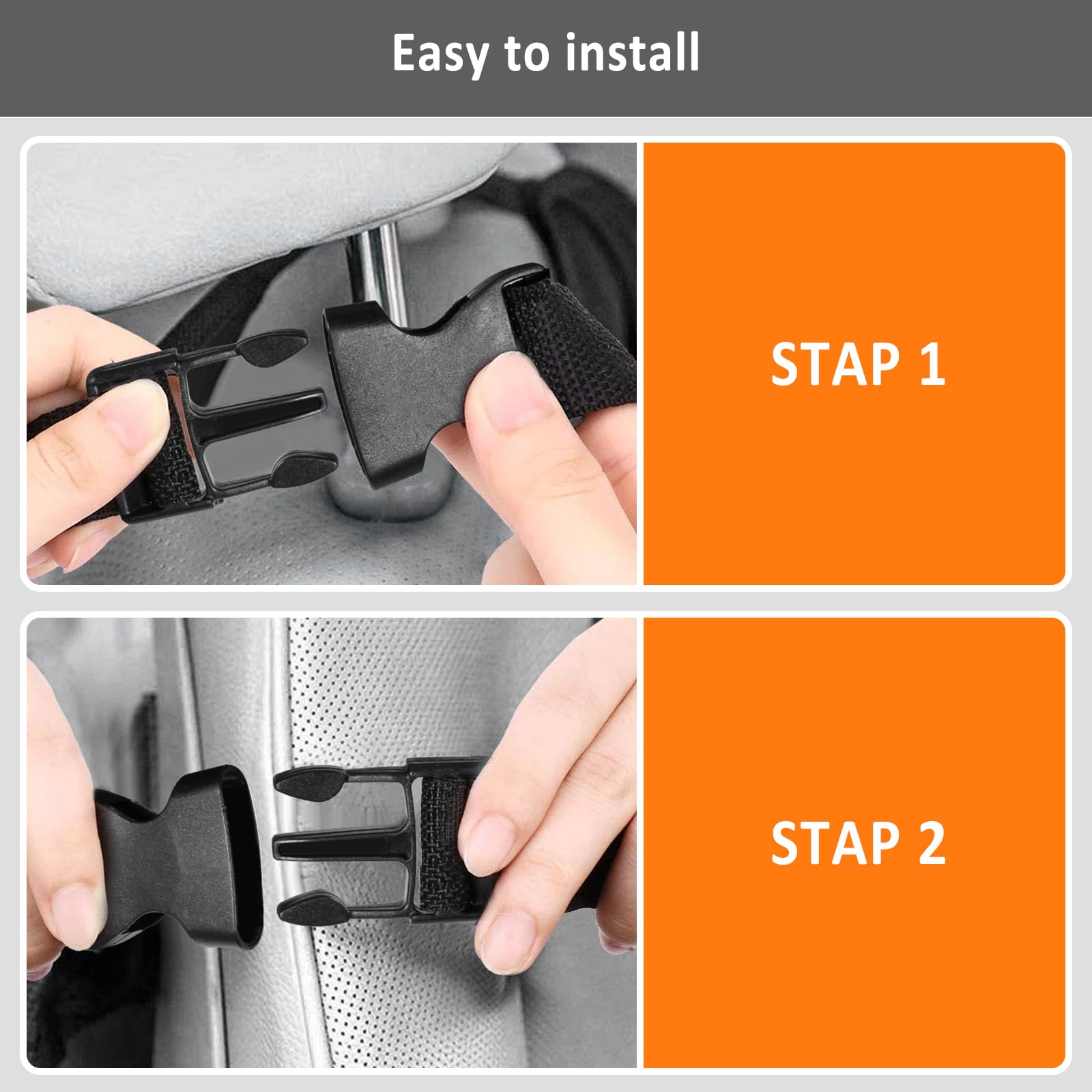 Easy to install

STAP 1

STAP 2