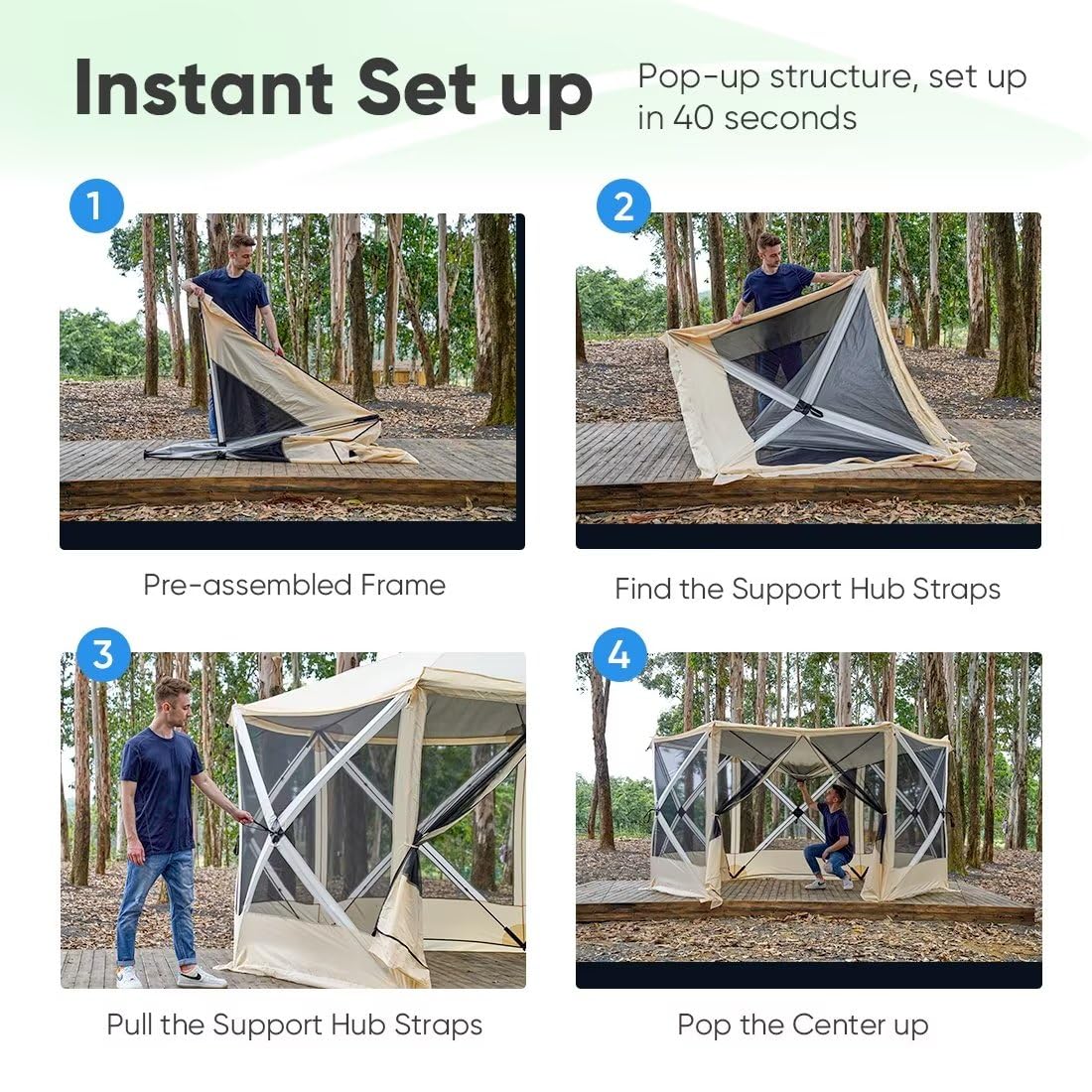 Instant Set up

Pop-up structure, set up in 40 seconds

1

Pre-assembled Frame

2

Find the Support Hub Straps

3

Pull the Support Hub Straps

4

Pop the Center up