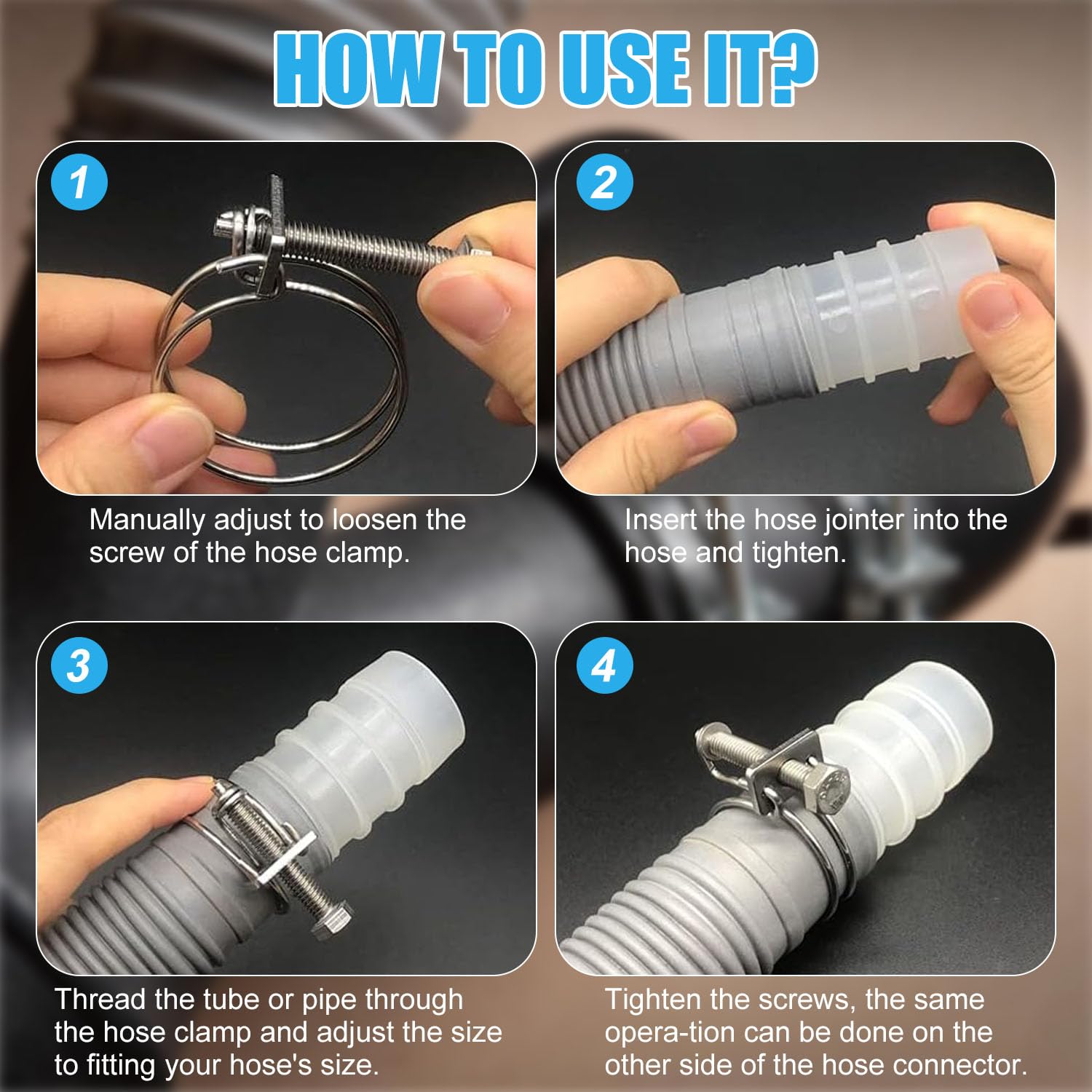 HOW TO USE IT?

1

Manually adjust to loosen the screw of the hose clamp.

2

Insert the hose jointer into the hose and tighten.

3

Thread the tube or pipe through the hose clamp and adjust the size to fitting your hose's size.

4

Tighten the screws, the same opera-tion can be done on the other side of the hose connector.