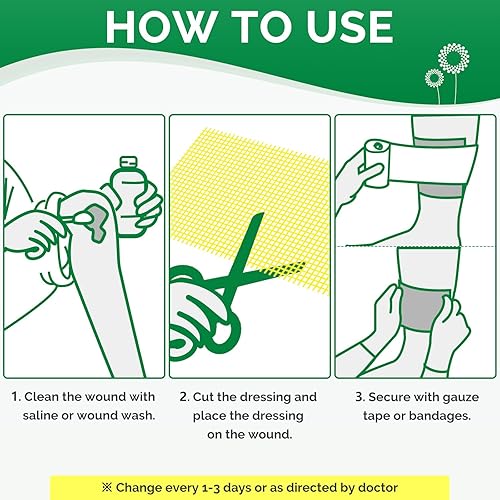 HOW TO USE

1. Clean the wound with saline or wound wash.

2. Cut the dressing and place the dressing on the wound.

3. Secure with gauze tape or bandages.

※ Change every 1-3 days or as directed by doctor