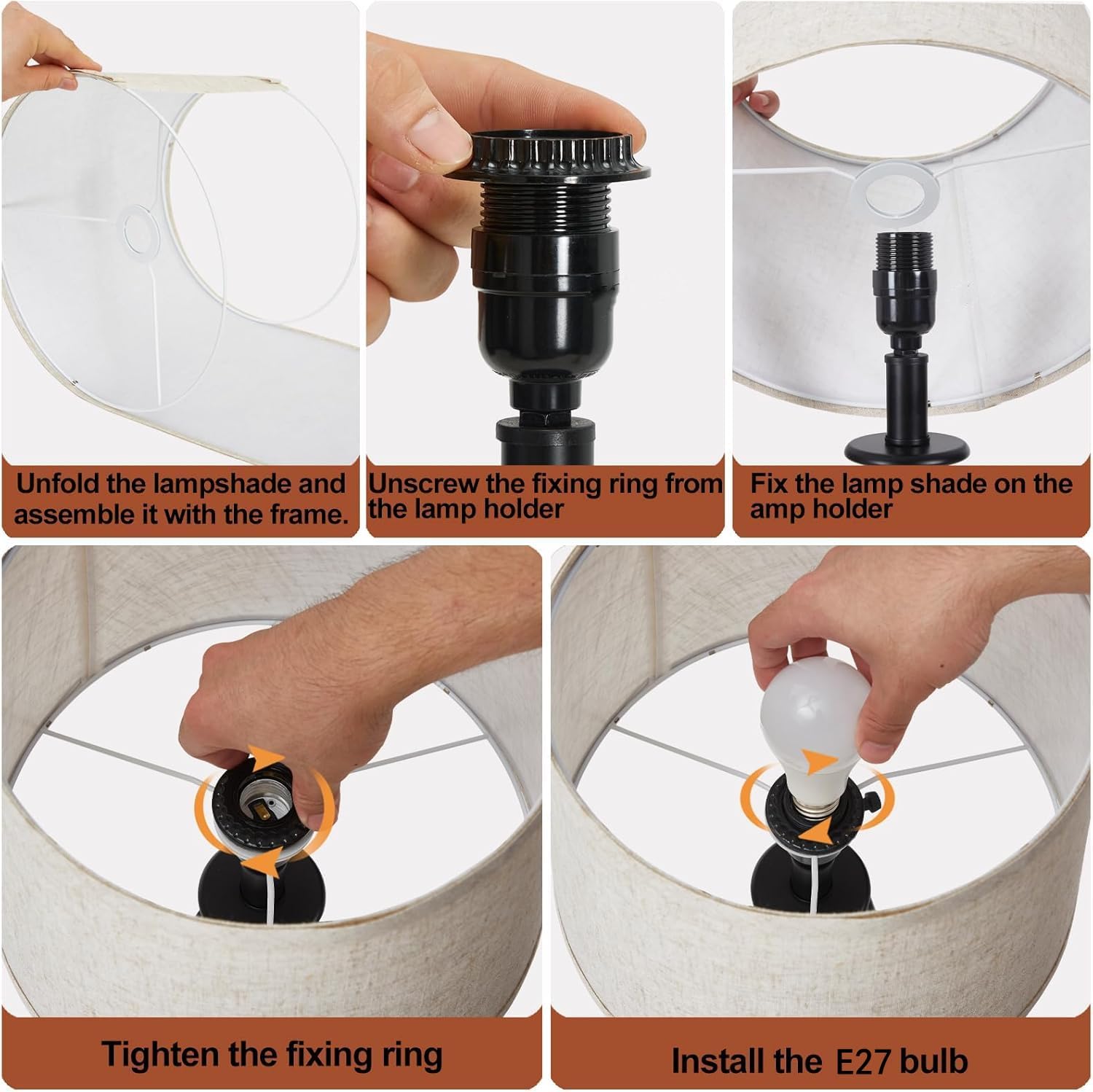 Unfold the lampshade and assemble it with the frame.

Unscrew the fixing ring from the lamp holder

Fix the lamp shade on the amp holder

Tighten the fixing ring

Install the E27 bulb