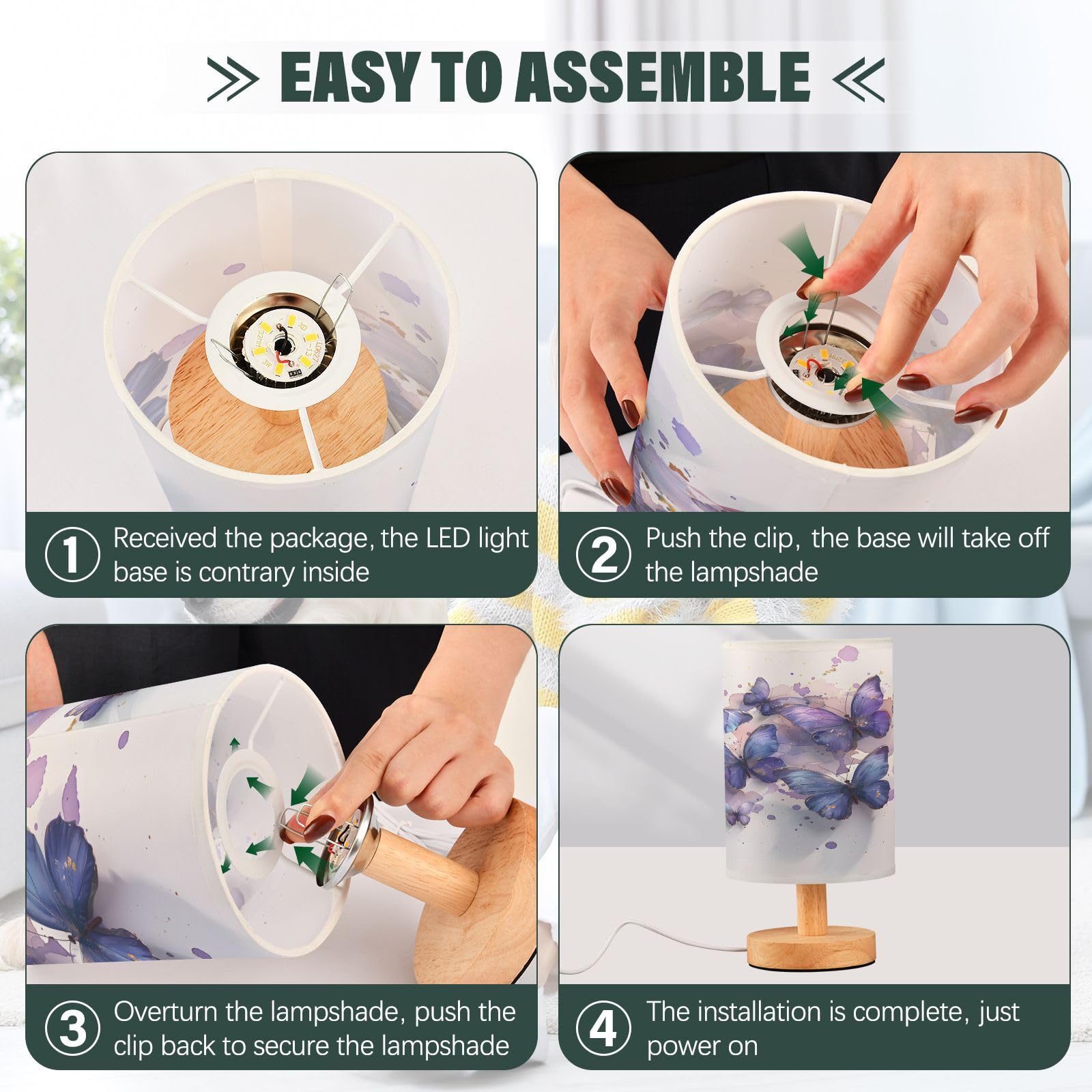 EASY TO ASSEMBLE

1 Received the package, the LED light base is contrary inside

2 Push the clip, the base will take off the lampshade

3 Overturn the lampshade, push the clip back to secure the lampshade

4 The installation is complete, just power on