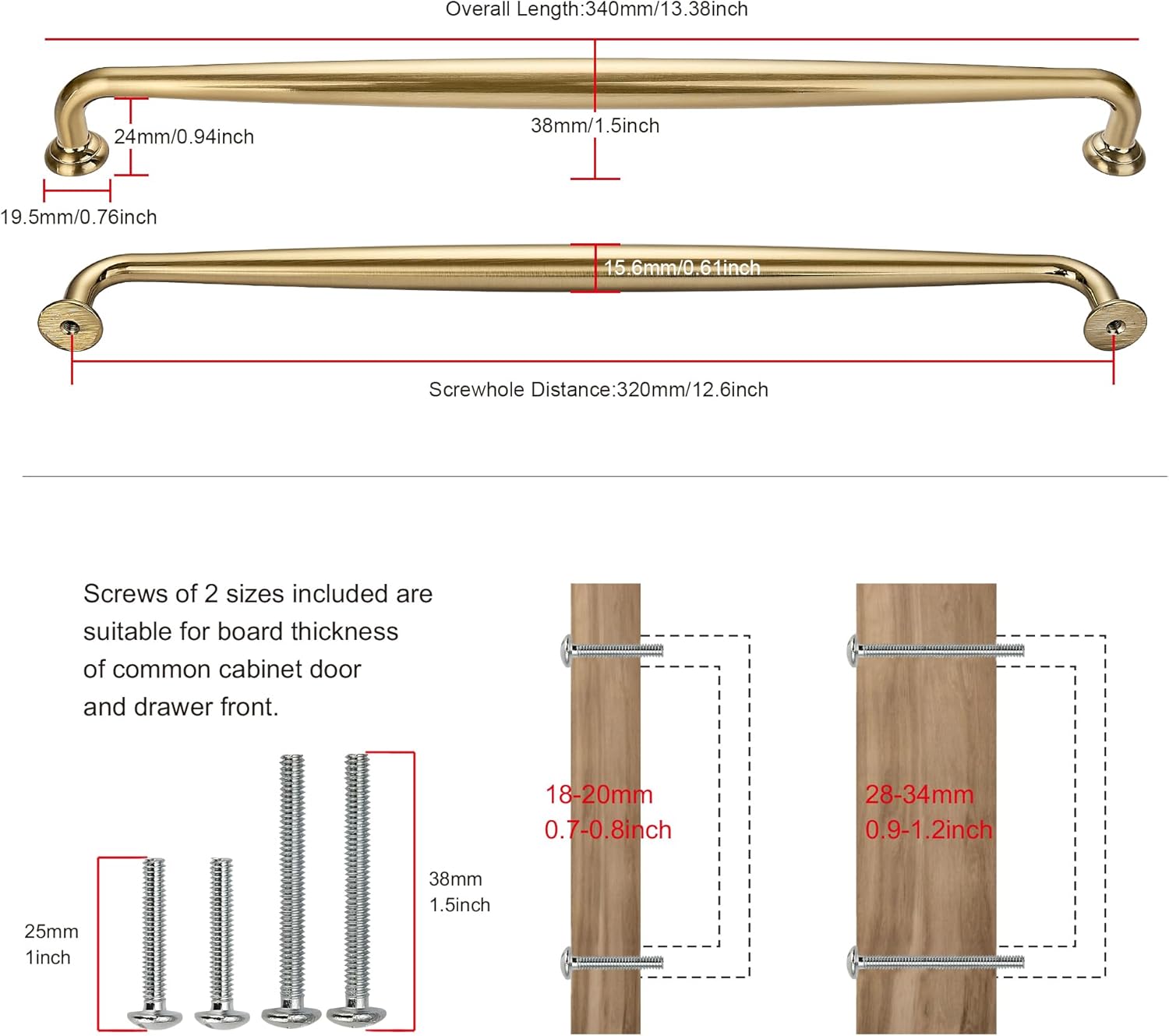 Overall Length:340mm/13.38inch

24mm/0.94inch

38mm/1.5inch

19.5mm/0.76inch

15.6mm/0.61inch

Screwhole Distance:320mm/12.6inch

Screws of 2 sizes included are suitable for board thickness of common cabinet door and drawer front.

25mm
1inch

38mm
1.5inch

18-20mm
0.7-0.8inch

28-34mm
0.9-1.2inch