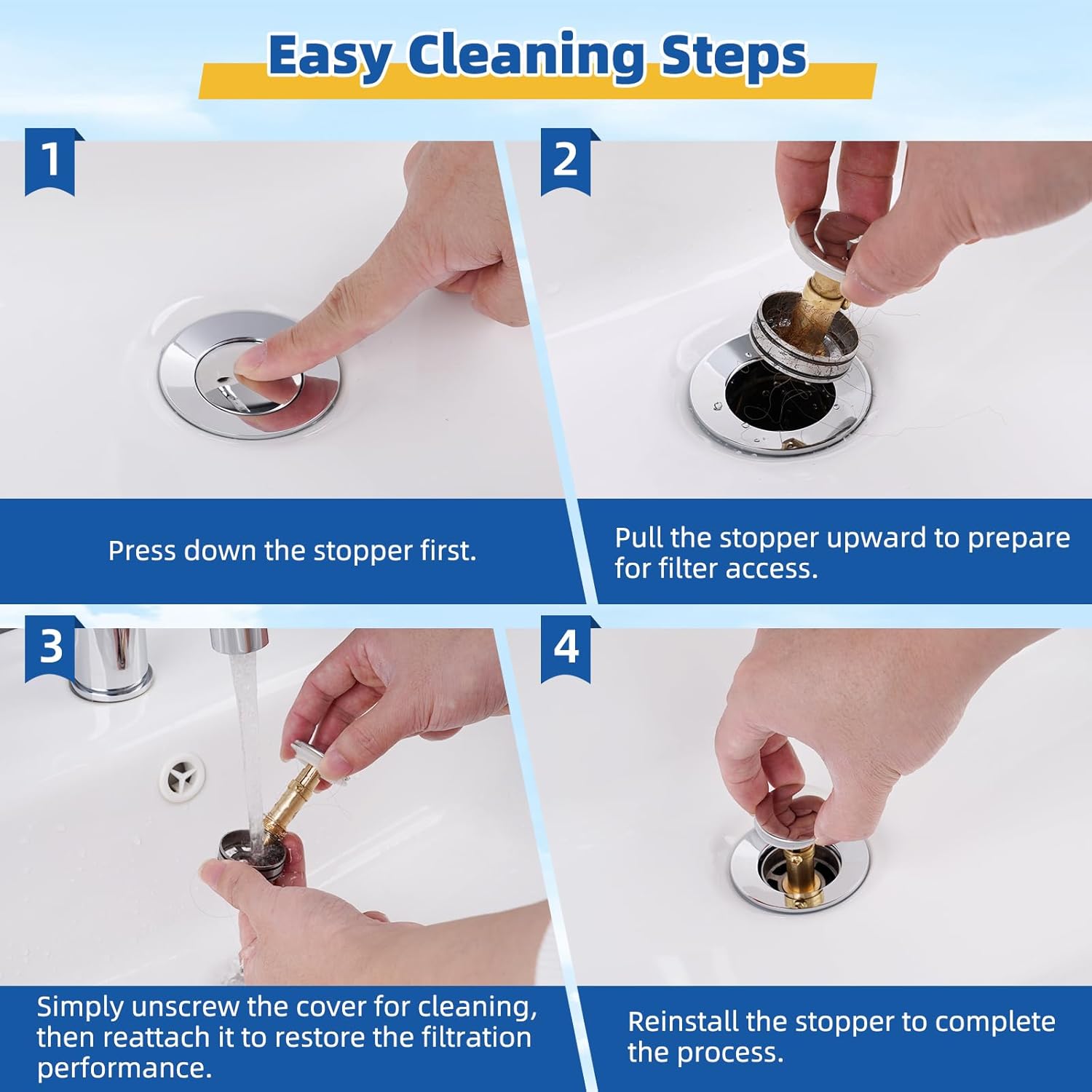 Easy Cleaning Steps

1

Press down the stopper first.

2

Pull the stopper upward to prepare for filter access.

3

Simply unscrew the cover for cleaning, then reattach it to restore the filtration performance.

4

Reinstall the stopper to complete the process.