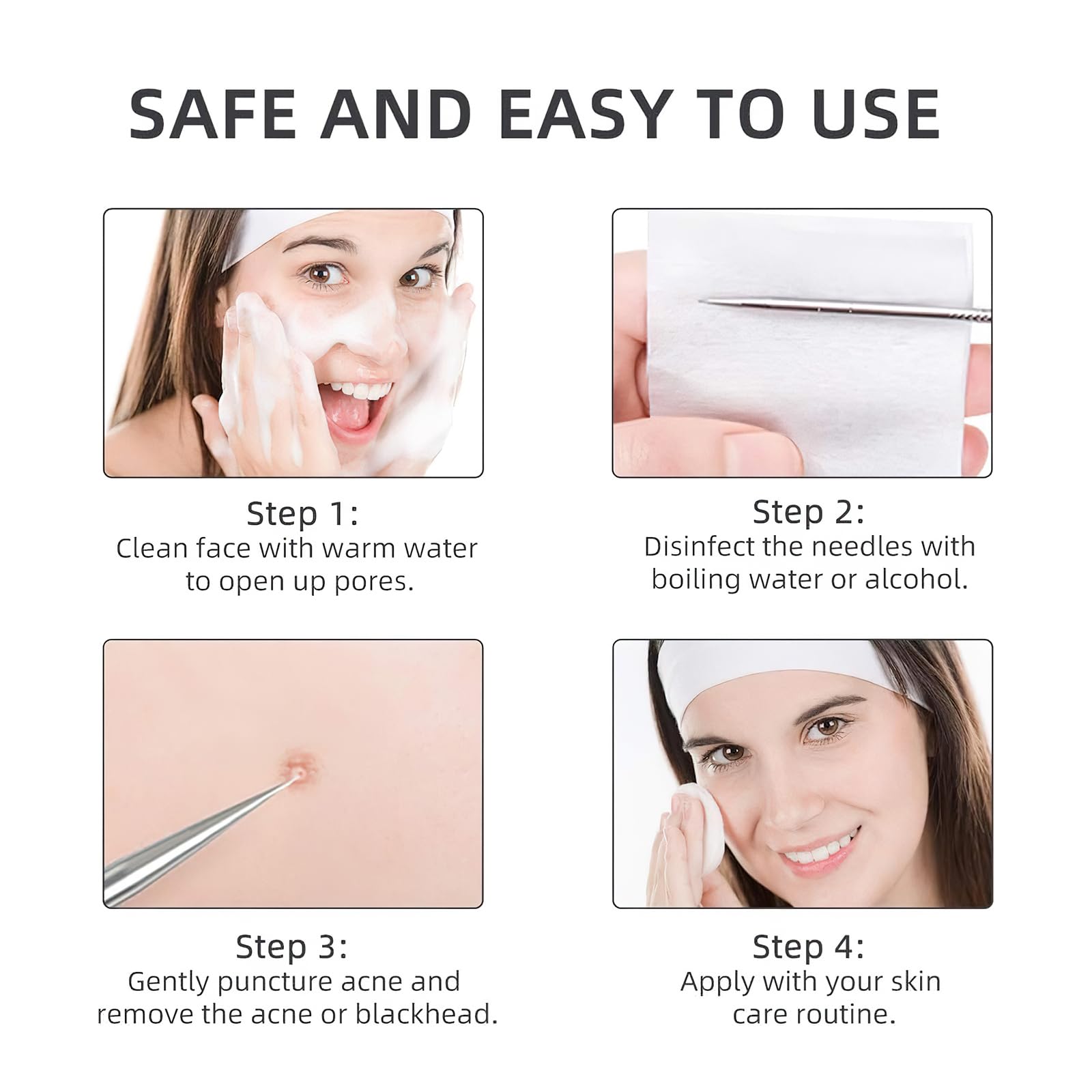 SAFE AND EASY TO USE

Step 1:
Clean face with warm water to open up pores.

Step 2:
Disinfect the needles with boiling water or alcohol.

Step 3:
Gently puncture acne and remove the acne or blackhead.

Step 4:
Apply with your skin care routine.