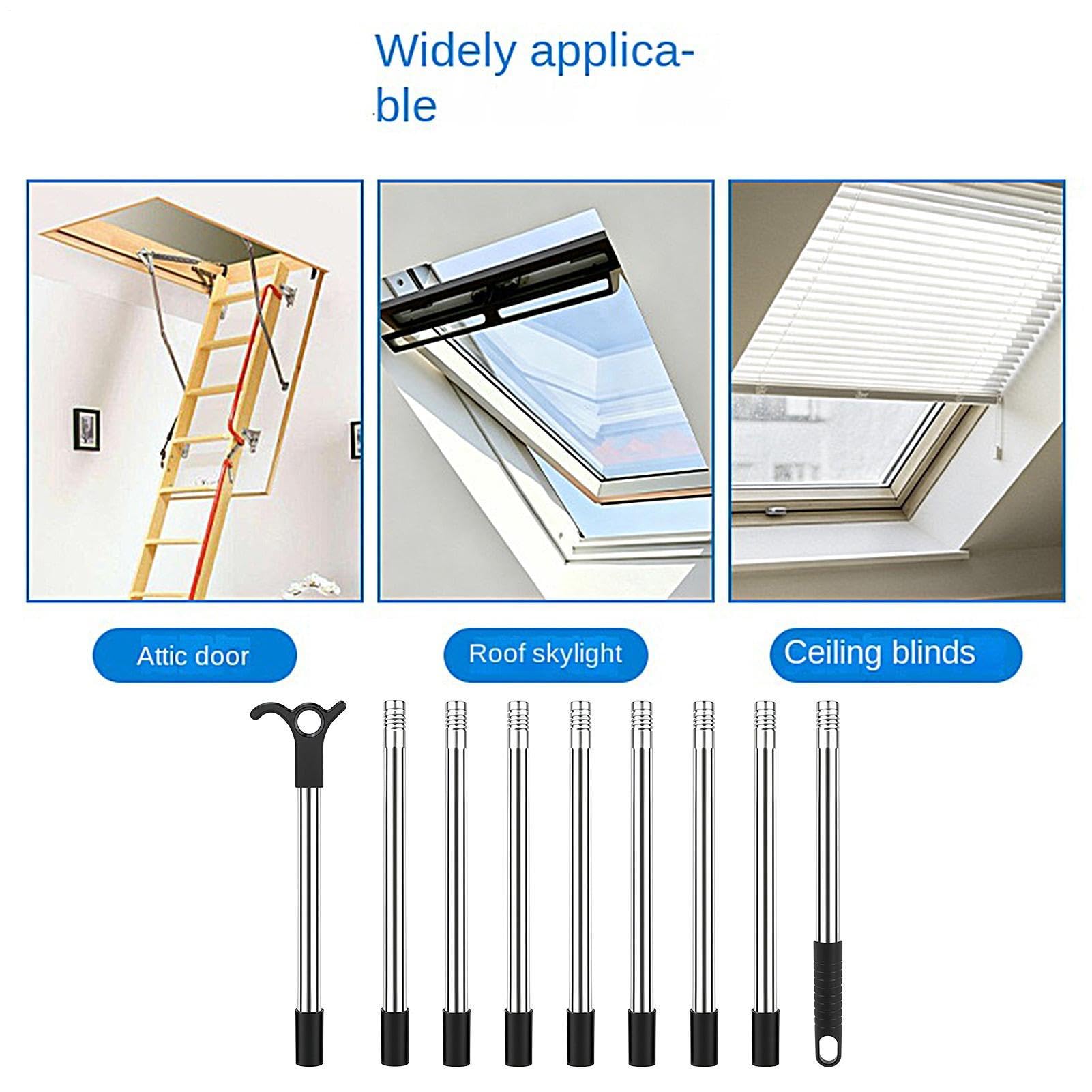 Widely applicable

Attic door

Roof skylight

Ceiling blinds