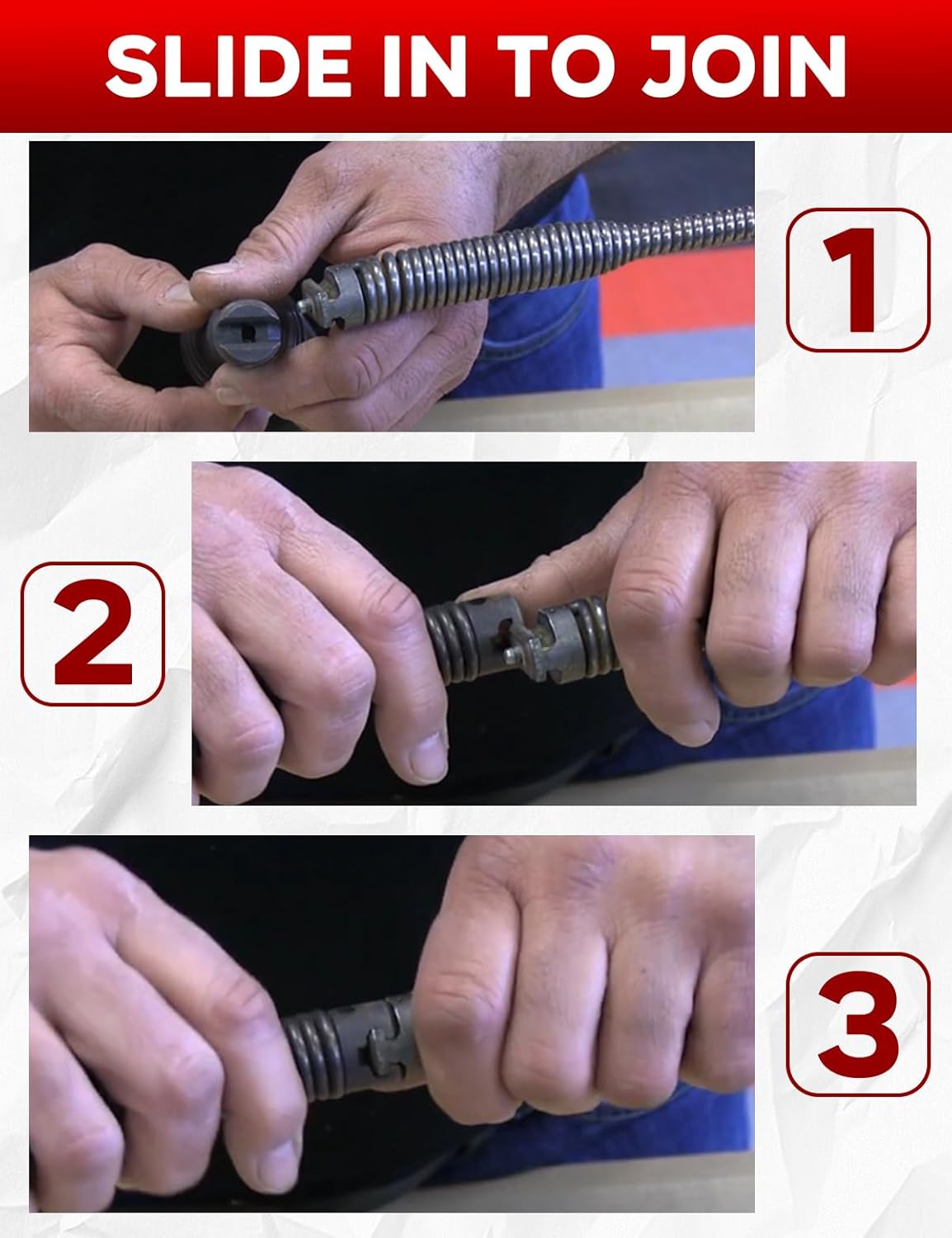 SLIDE IN TO JOIN

1

2

3