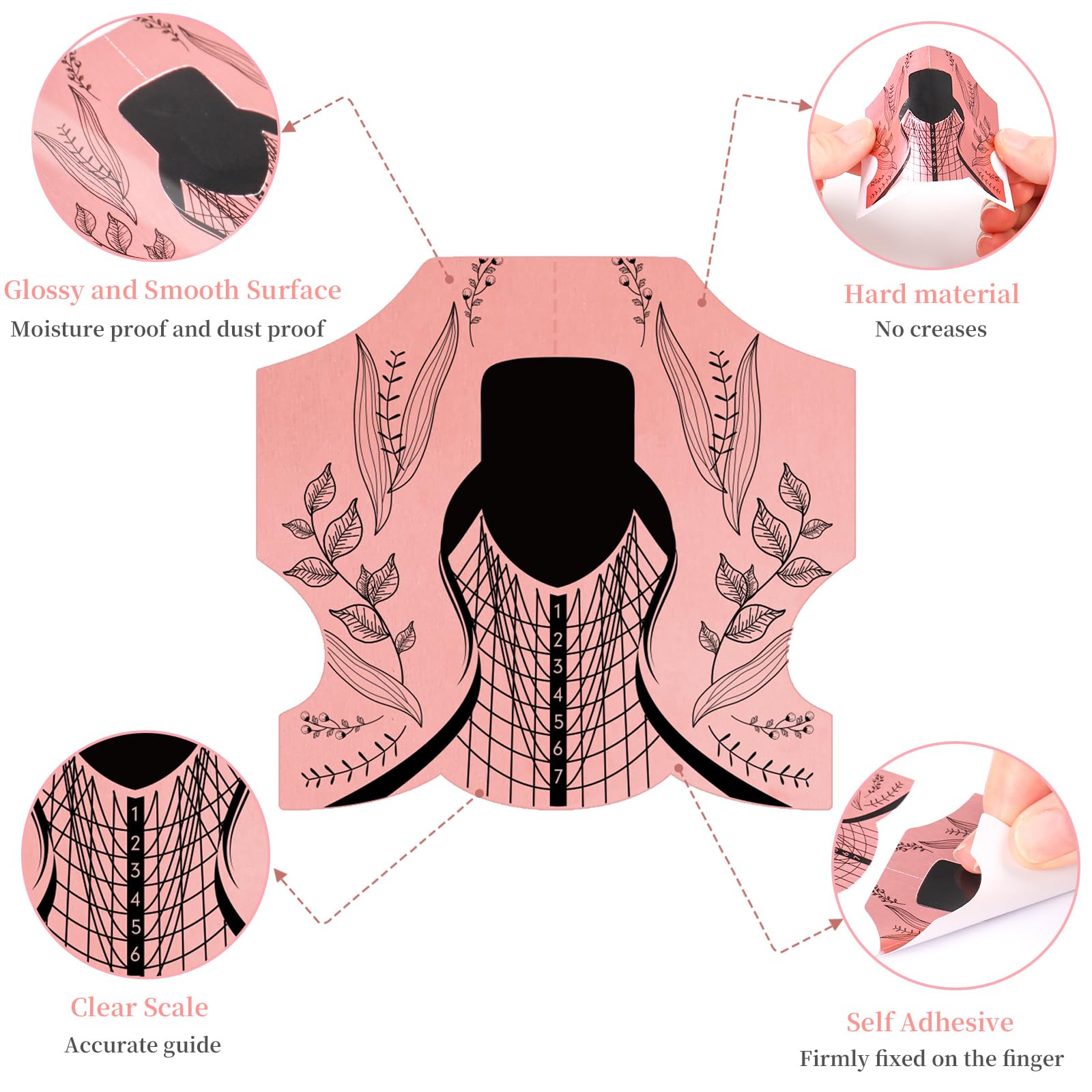 Glossy and Smooth Surface
Moisture proof and dust proof

Hard material
No creases

1
2
3
4
5
6
7

1
2
3
4
5
6

Clear Scale
Accurate guide

Self Adhesive
Firmly fixed on the finger