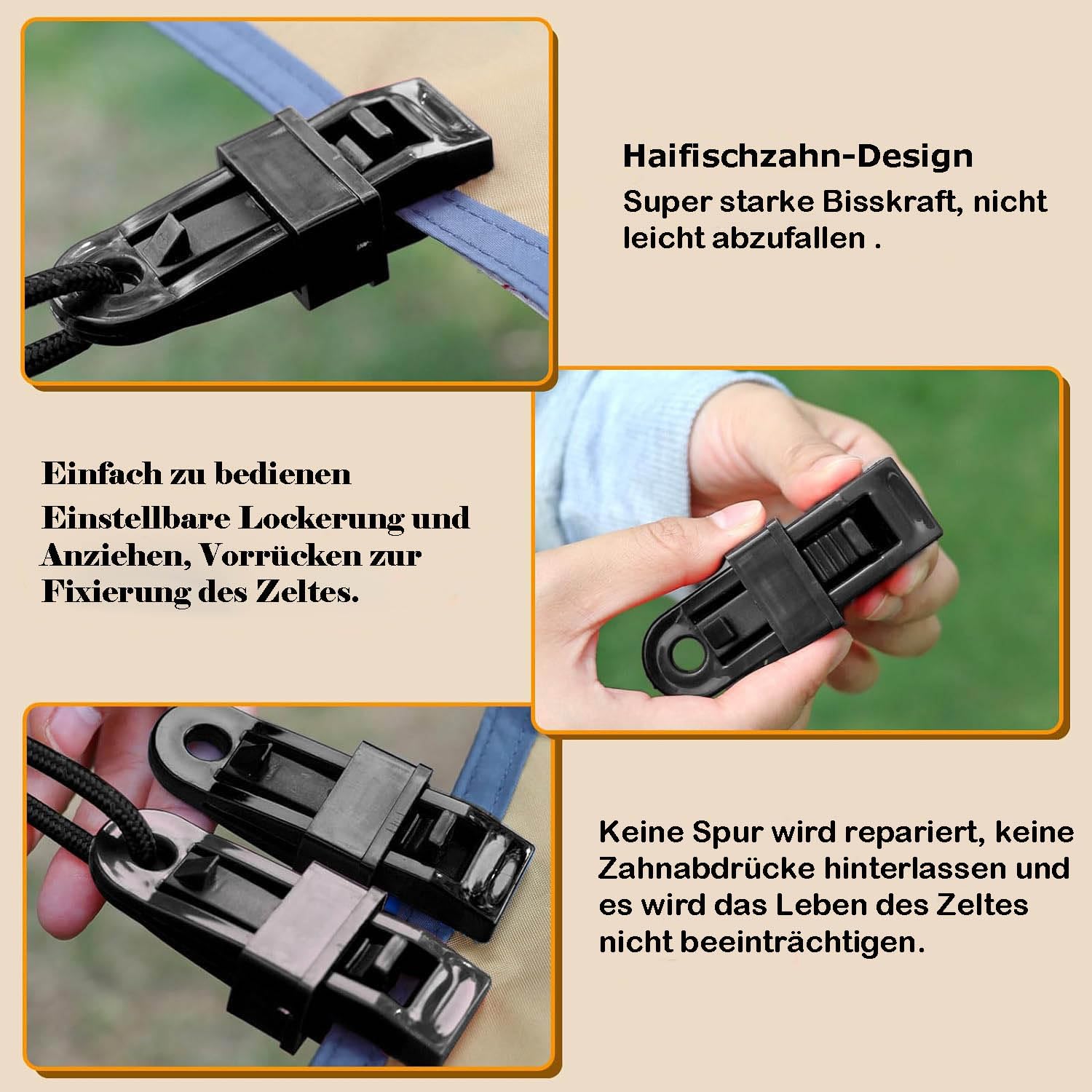 Haifischzahn-Design
Super starke Bisskraft, nicht leicht abzufallen .

Einfach zu bedienen
Einstellbare Lockerung und Anziehen, Vorrücken zur Fixierung des Zeltes.

Keine Spur wird repariert, keine Zahnabdrücke hinterlassen und es wird das Leben des Zeltes nicht beeinträchtigen.