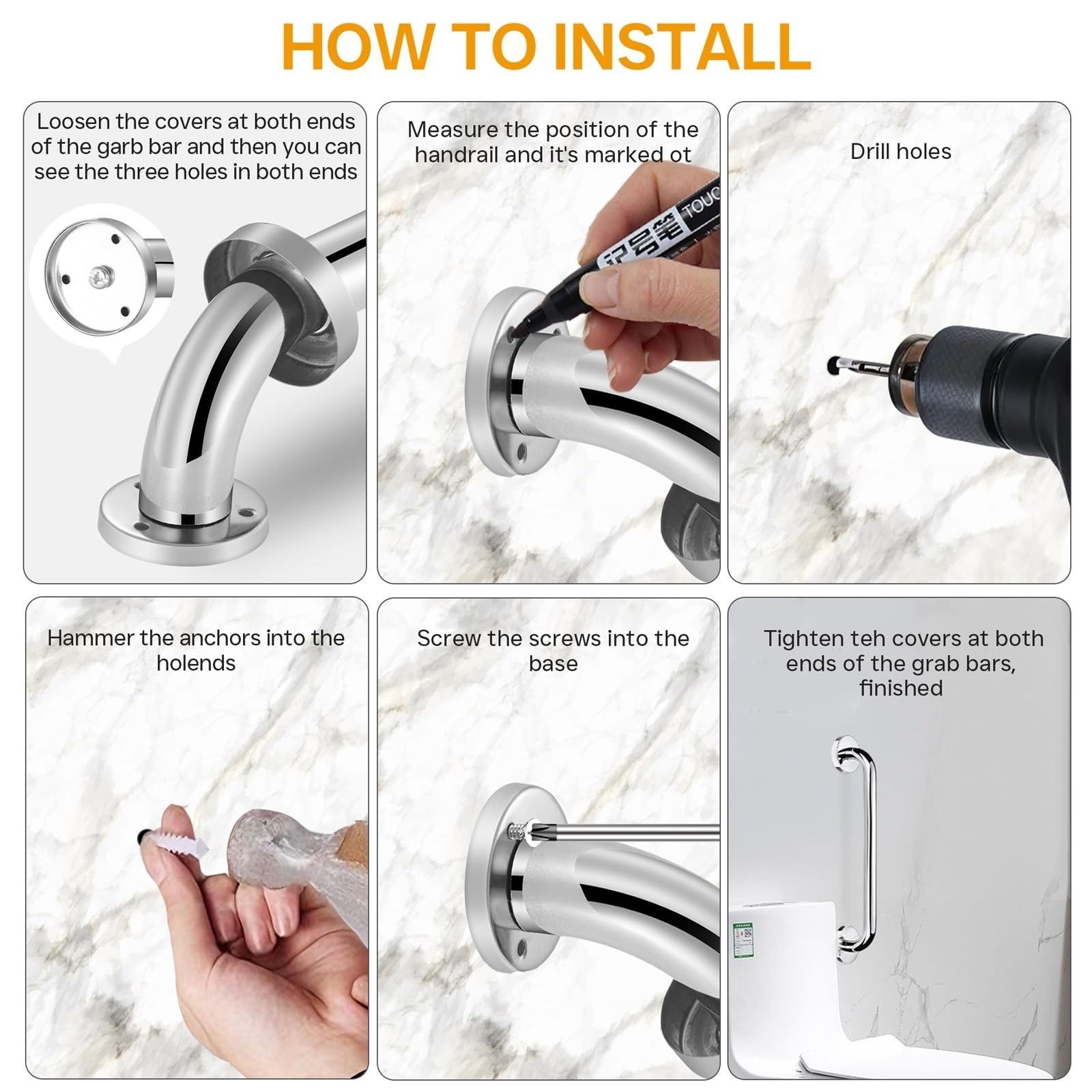 HOW TO INSTALL

Loosen the covers at both ends of the garb bar and then you can see the three holes in both ends

Measure the position of the handrail and it's marked ot

记号笔 TOUC

Drill holes

Hammer the anchors into the holends

Screw the screws into the base

Tighten teh covers at both ends of the grab bars, finished