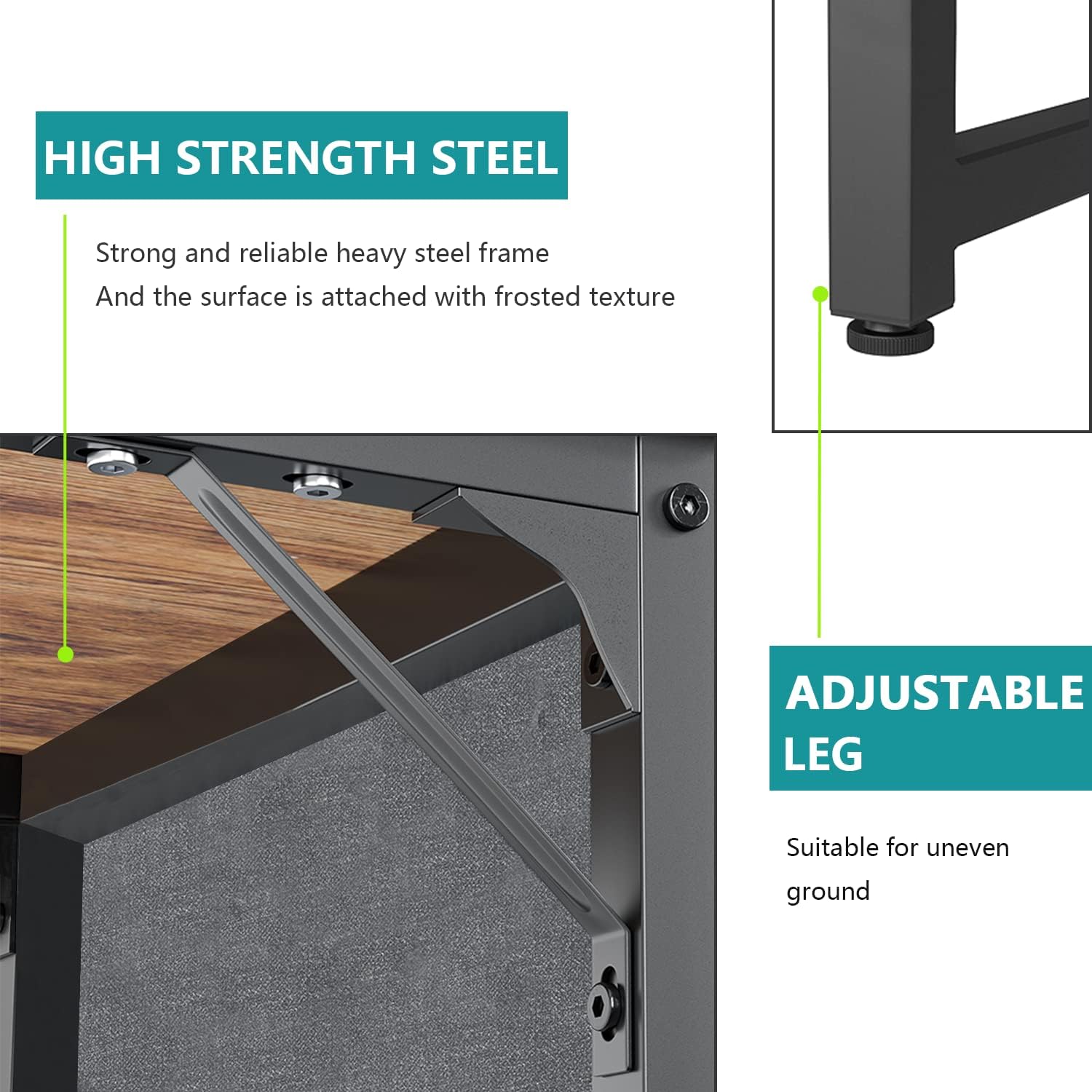 HIGH STRENGTH STEEL

Strong and reliable heavy steel frame
And the surface is attached with frosted texture

ADJUSTABLE LEG

Suitable for uneven ground