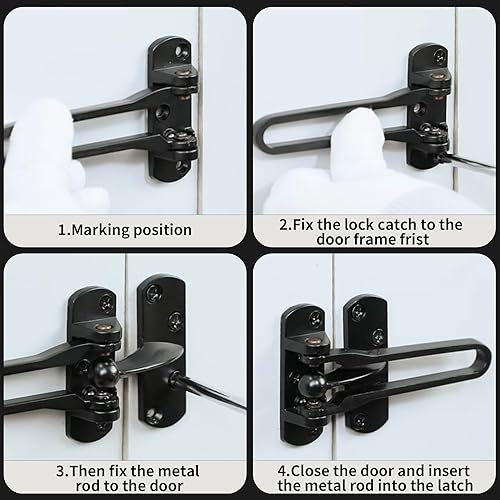 1.Marking position

2.Fix the lock catch to the door frame frist

3.Then fix the metal rod to the door

4.Close the door and insert the metal rod into the latch