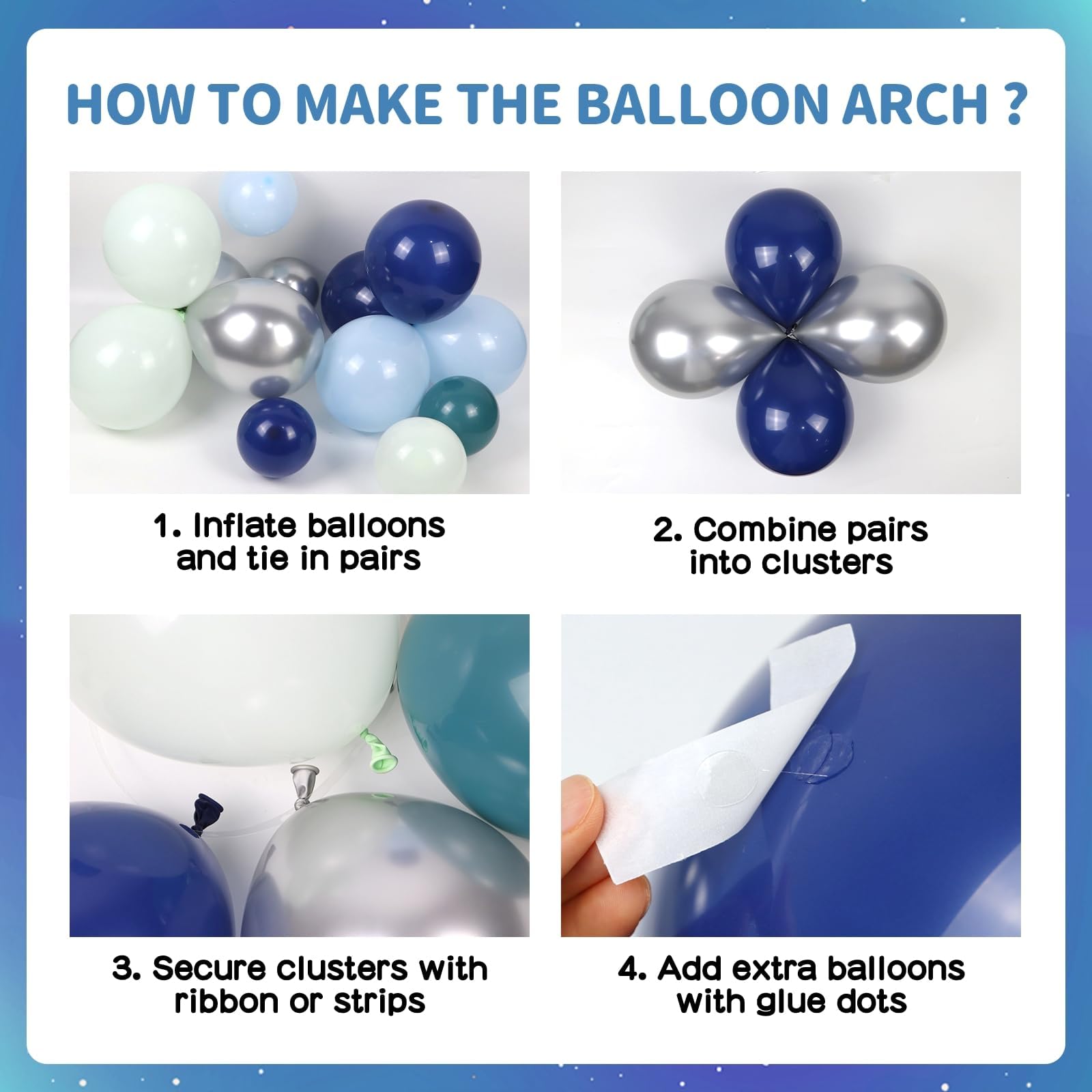 HOW TO MAKE THE BALLOON ARCH ?

1. Inflate balloons and tie in pairs

2. Combine pairs into clusters

3. Secure clusters with ribbon or strips

4. Add extra balloons with glue dots