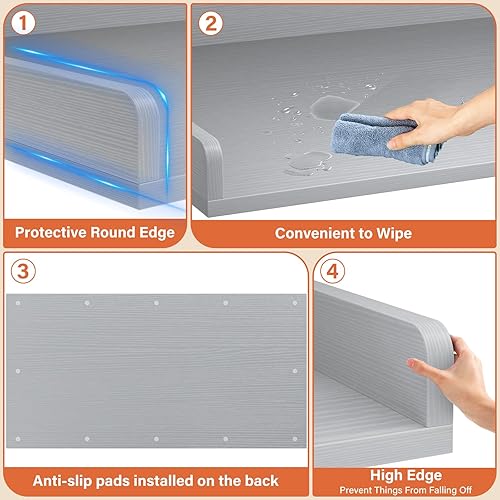 1

Protective Round Edge

2

Convenient to Wipe

3

Anti-slip pads installed on the back

4

High Edge
Prevent Things From Falling Off