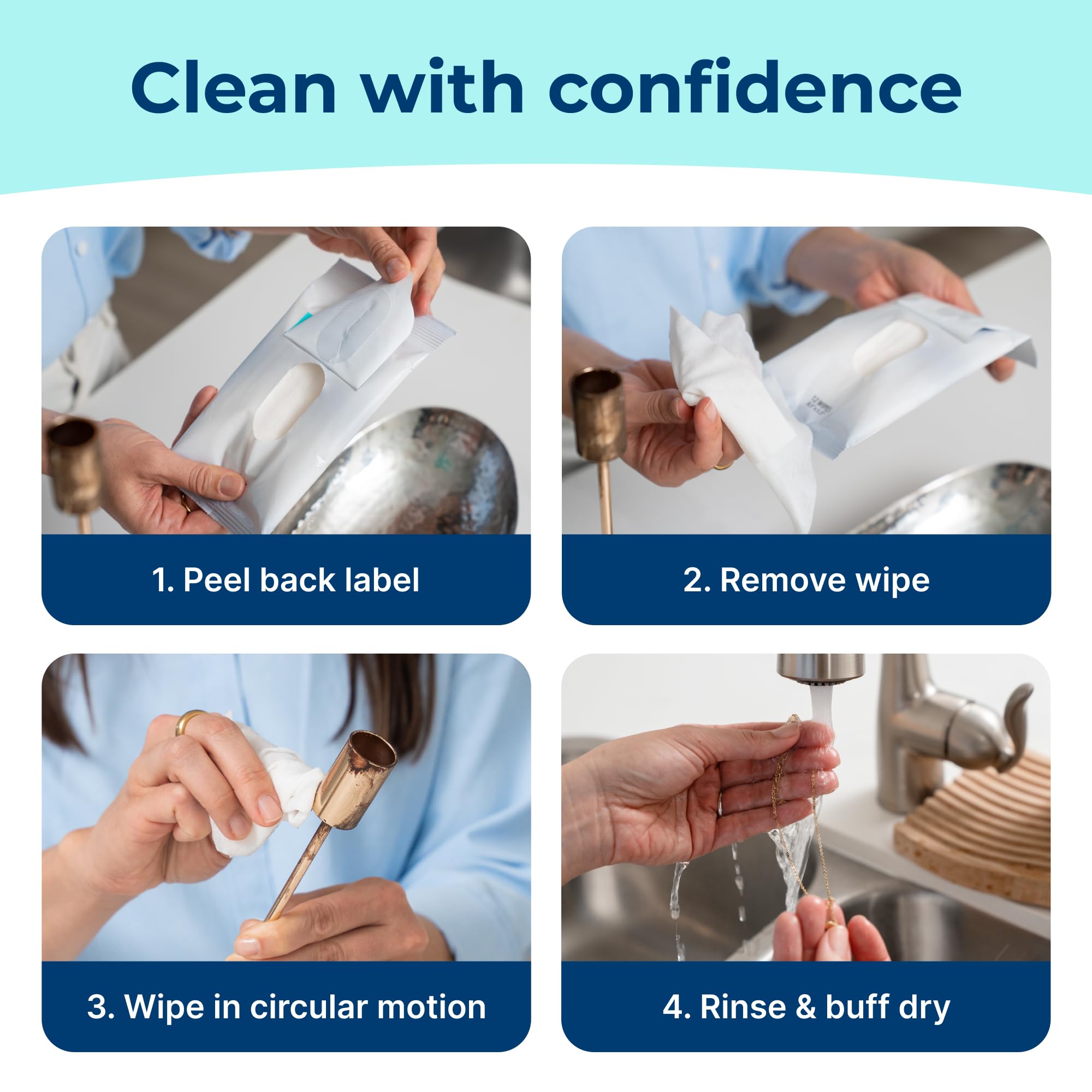 Clean with confidence

1. Peel back label

2. Remove wipe

3. Wipe in circular motion

4. Rinse & buff dry