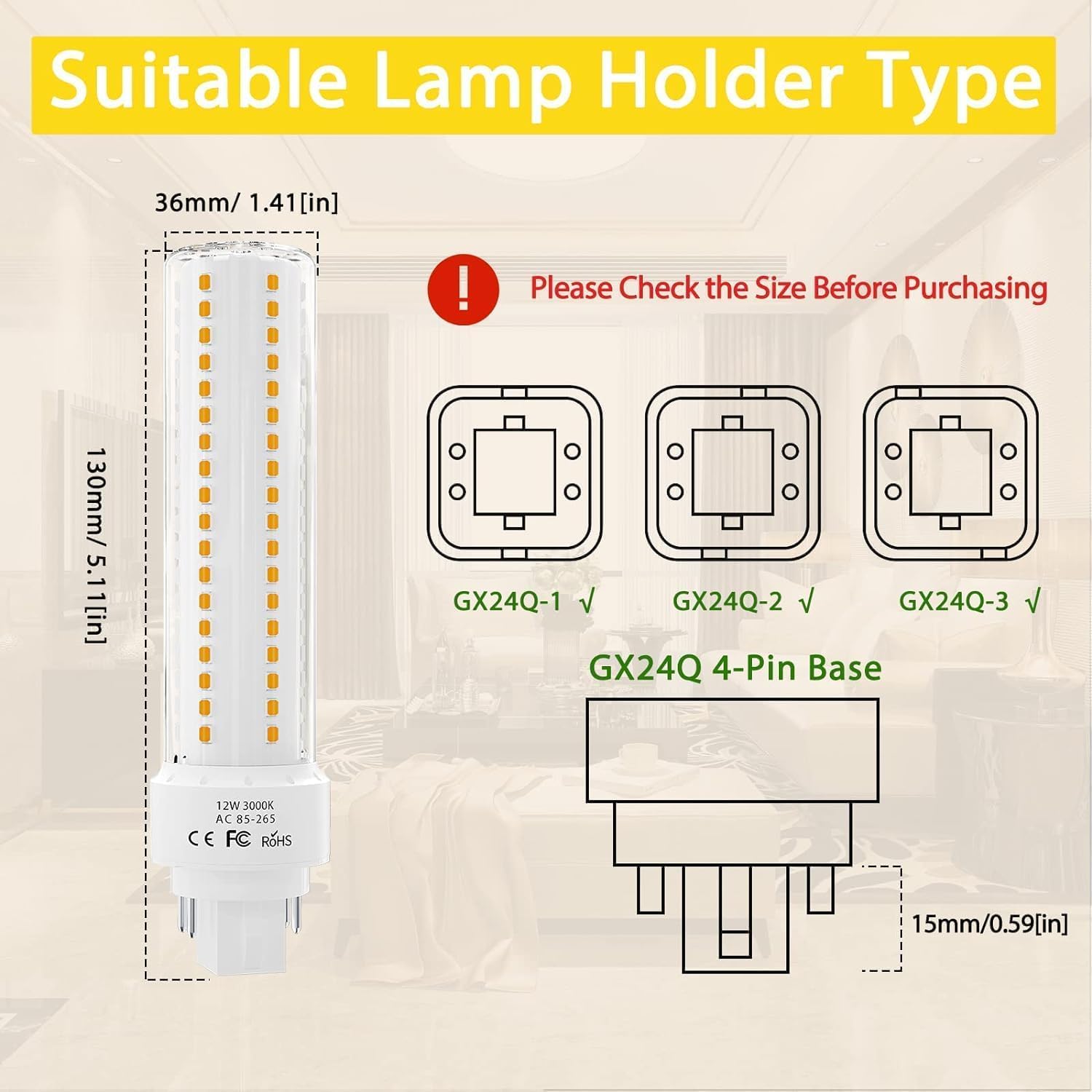 Suitable Lamp Holder Type

36mm/ 1.41[in]

130mm/ 5.11[in]

12W 3000K
AC 85-265
CE FC RoHS

!

Please Check the Size Before Purchasing

GX24Q-1 √

GX24Q-2 √

GX24Q-3 √

GX24Q 4-Pin Base

15mm/0.59[in]