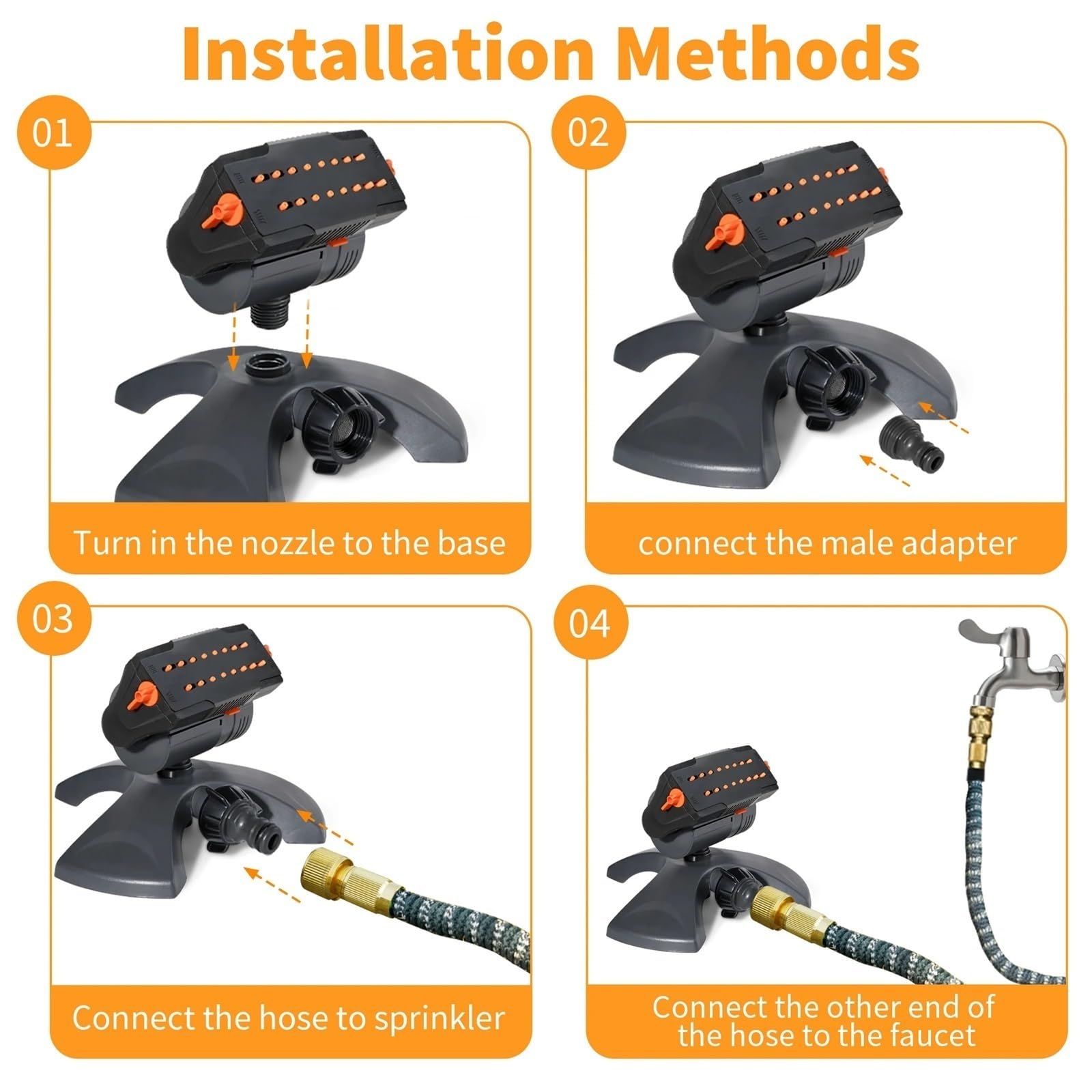 Installation Methods

01

Turn in the nozzle to the base

02

connect the male adapter

03

Connect the hose to sprinkler

04

Connect the other end of the hose to the faucet