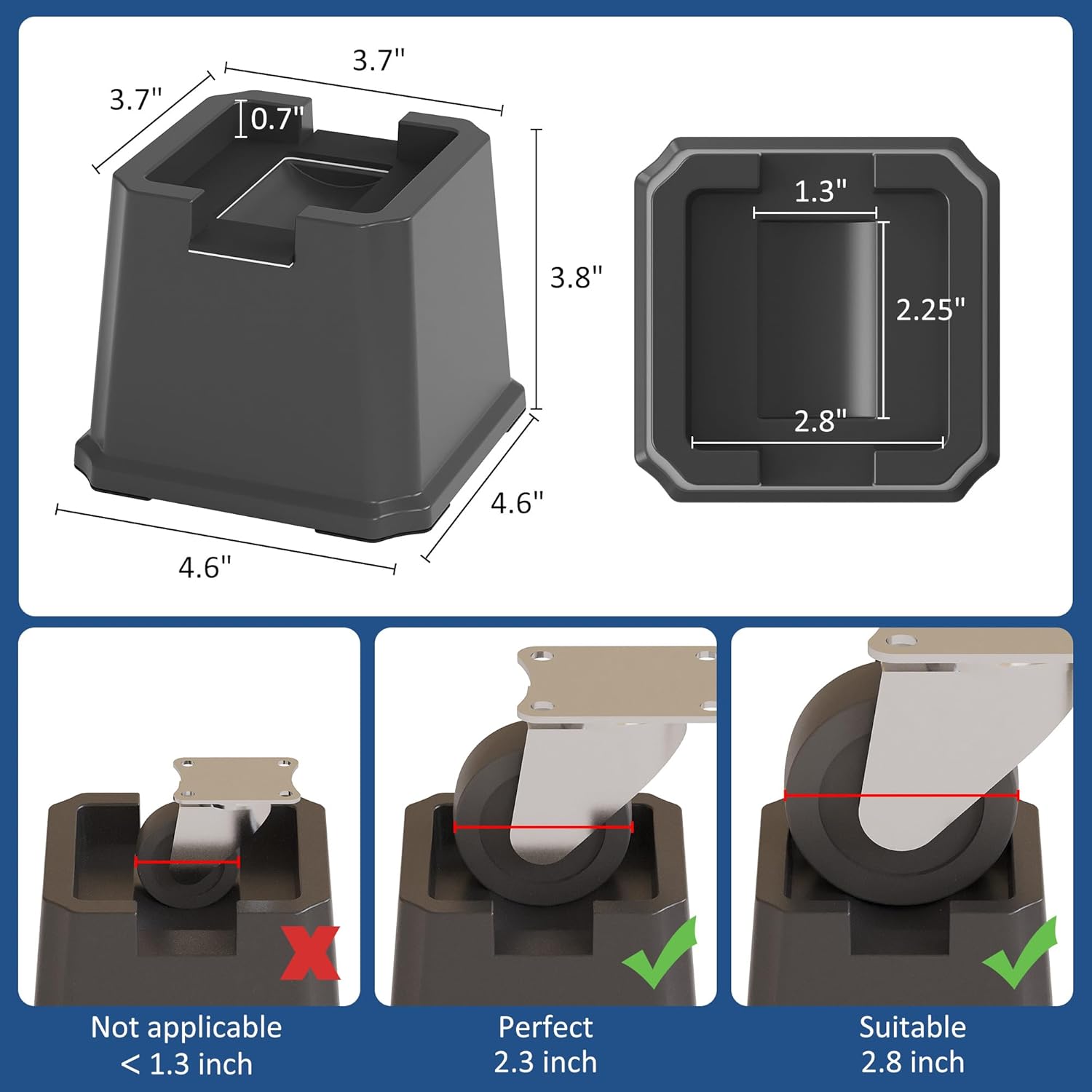 3.7"

3.7"

0.7"

3.8"

4.6"

4.6"

1.3"

2.25"

2.8"

Not applicable
< 1.3 inch

Perfect
2.3 inch

Suitable
2.8 inch