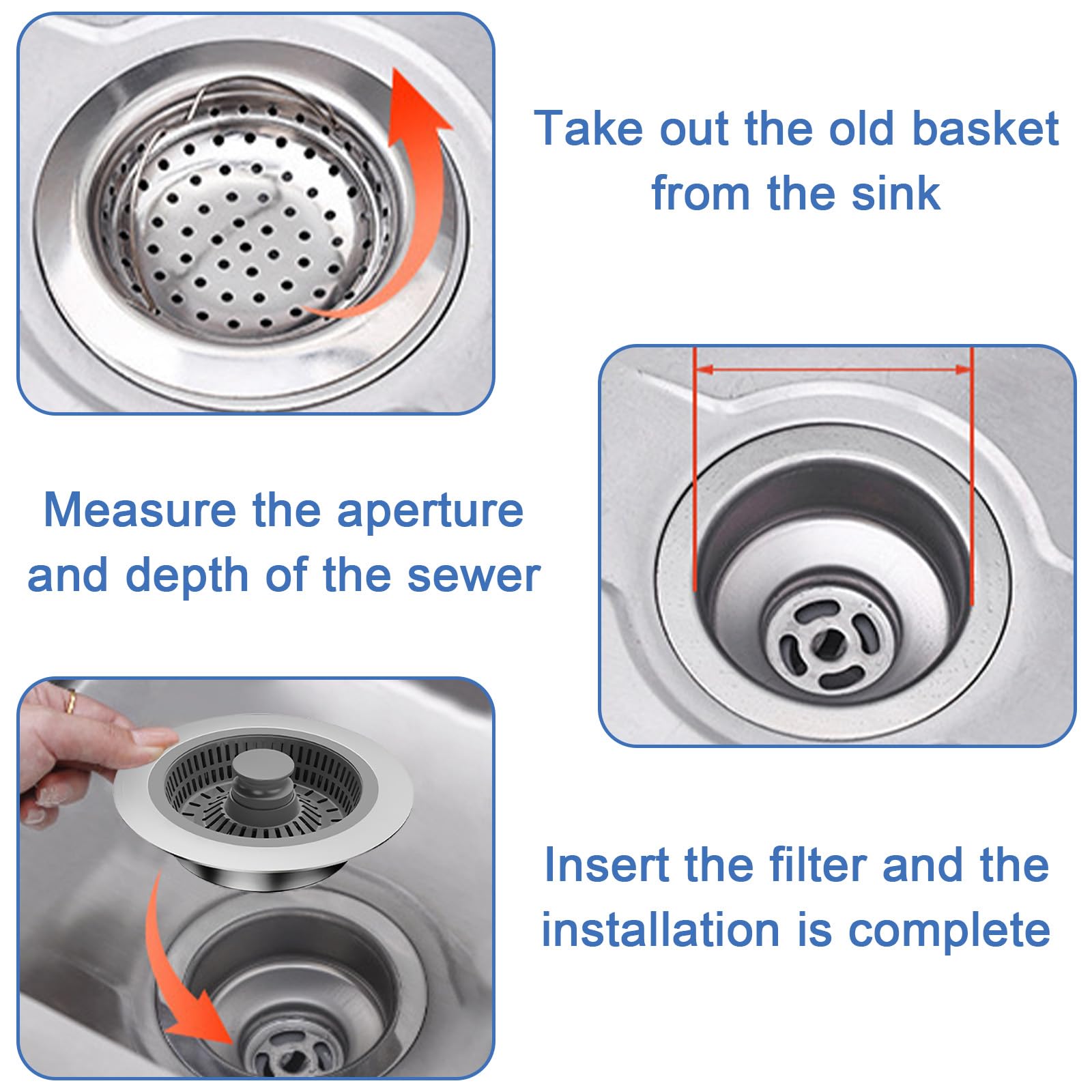 Take out the old basket from the sink

Measure the aperture and depth of the sewer

Insert the filter and the installation is complete